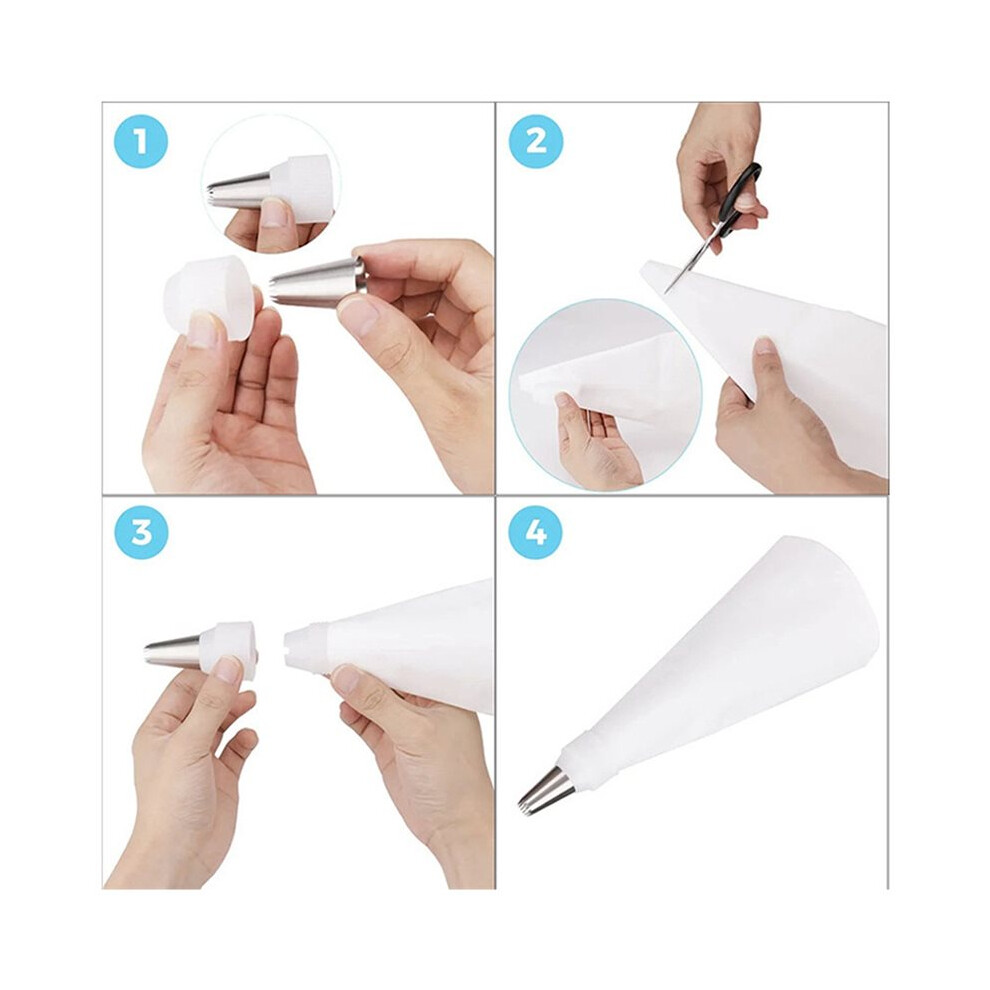 1

2

3

4