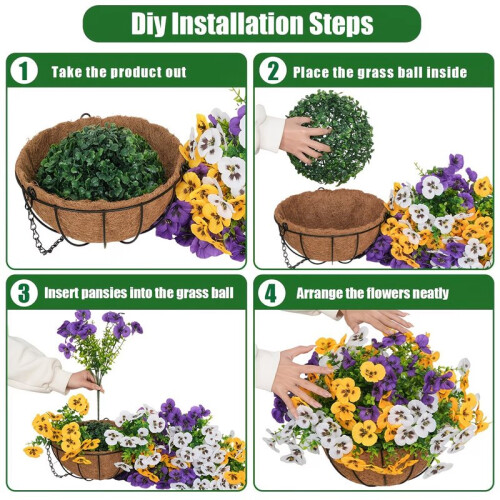 Diy Installation Steps

1 Take the product out

2 Place the grass ball inside

3 Insert pansies into the grass ball

4 Arrange the flowers neatly