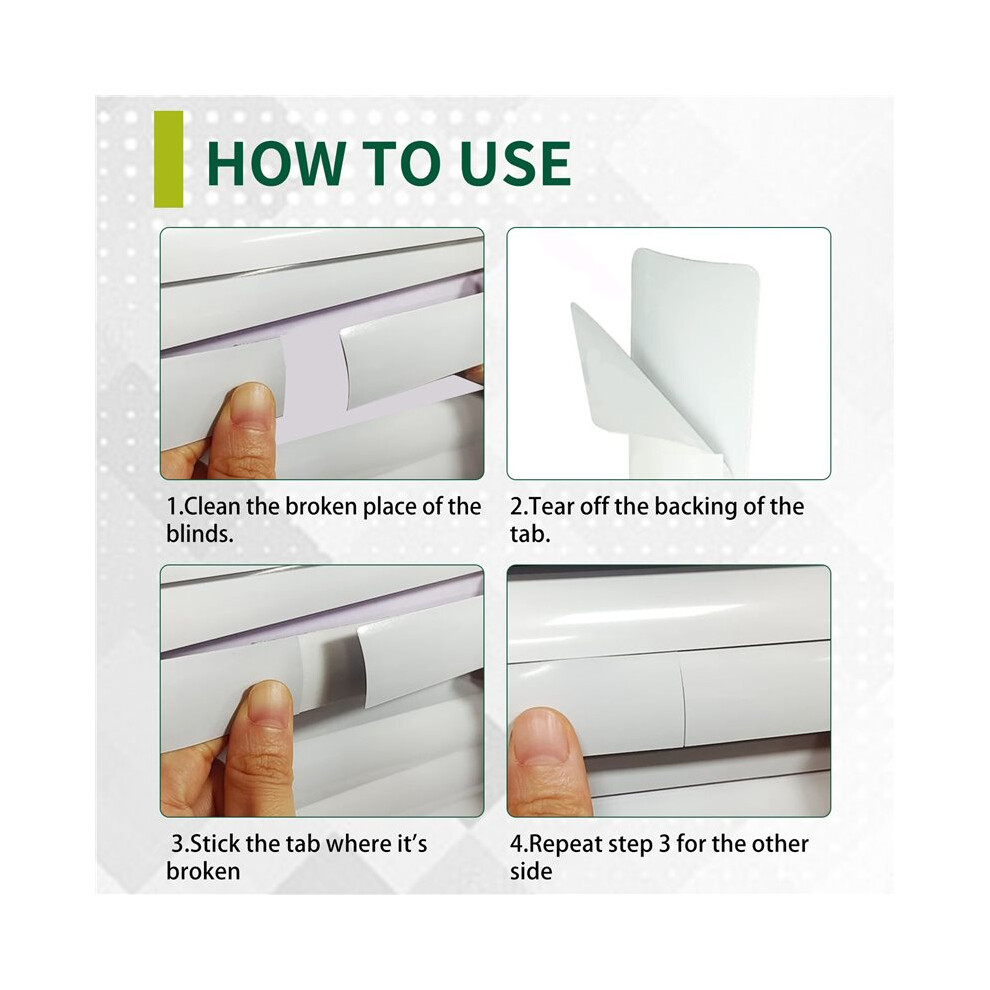 HOW TO USE

1.Clean the broken place of the blinds.

2.Tear off the backing of the tab.

3.Stick the tab where it's broken

4.Repeat step 3 for the other side