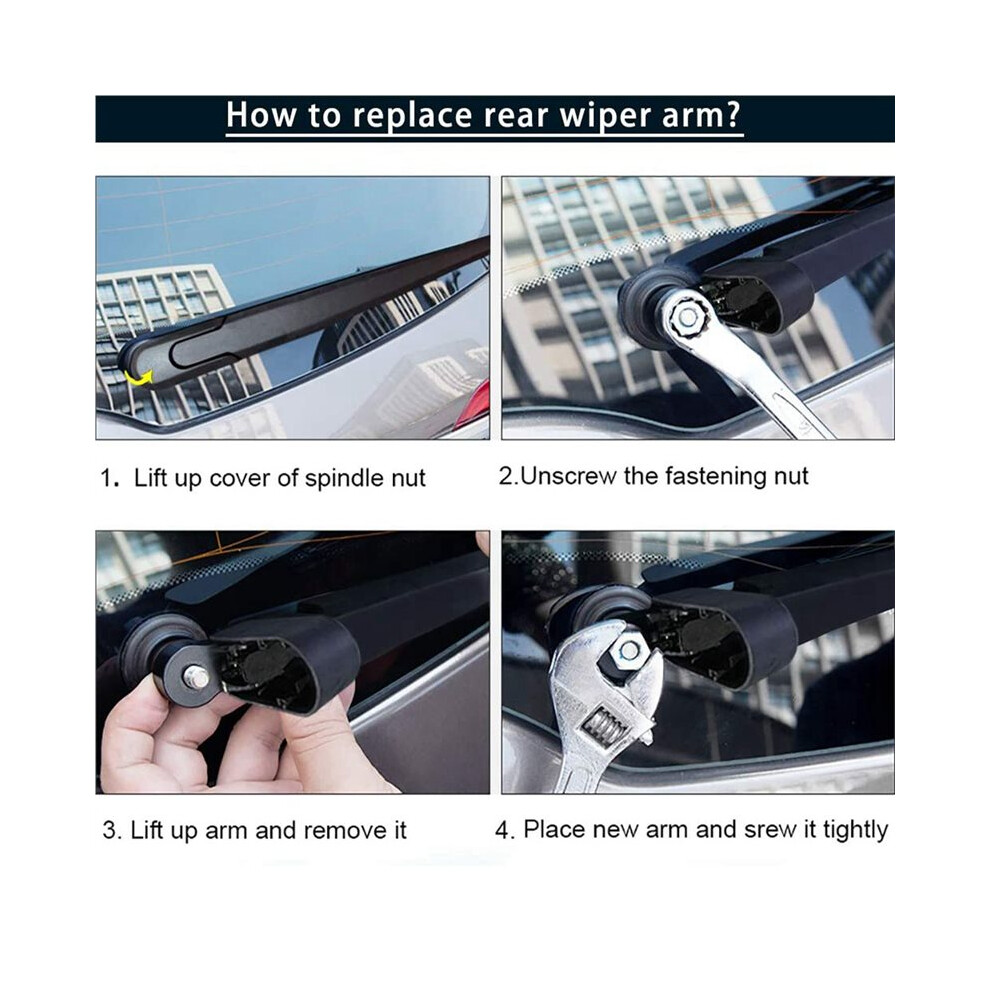 How to replace rear wiper arm?

1. Lift up cover of spindle nut

2.Unscrew the fastening nut

3. Lift up arm and remove it

4. Place new arm and srew it tightly