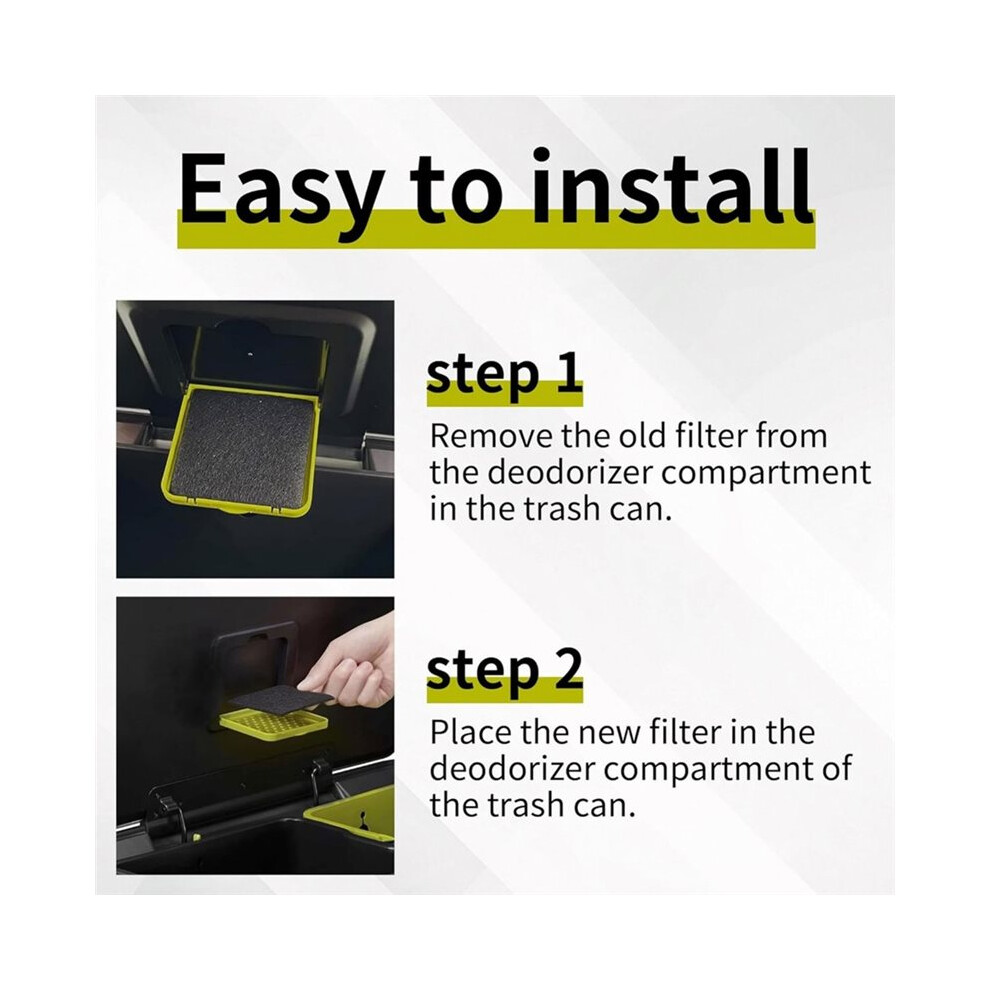 Easy to install

step 1

Remove the old filter from the deodorizer compartment in the trash can.

step 2

Place the new filter in the deodorizer compartment of the trash can.