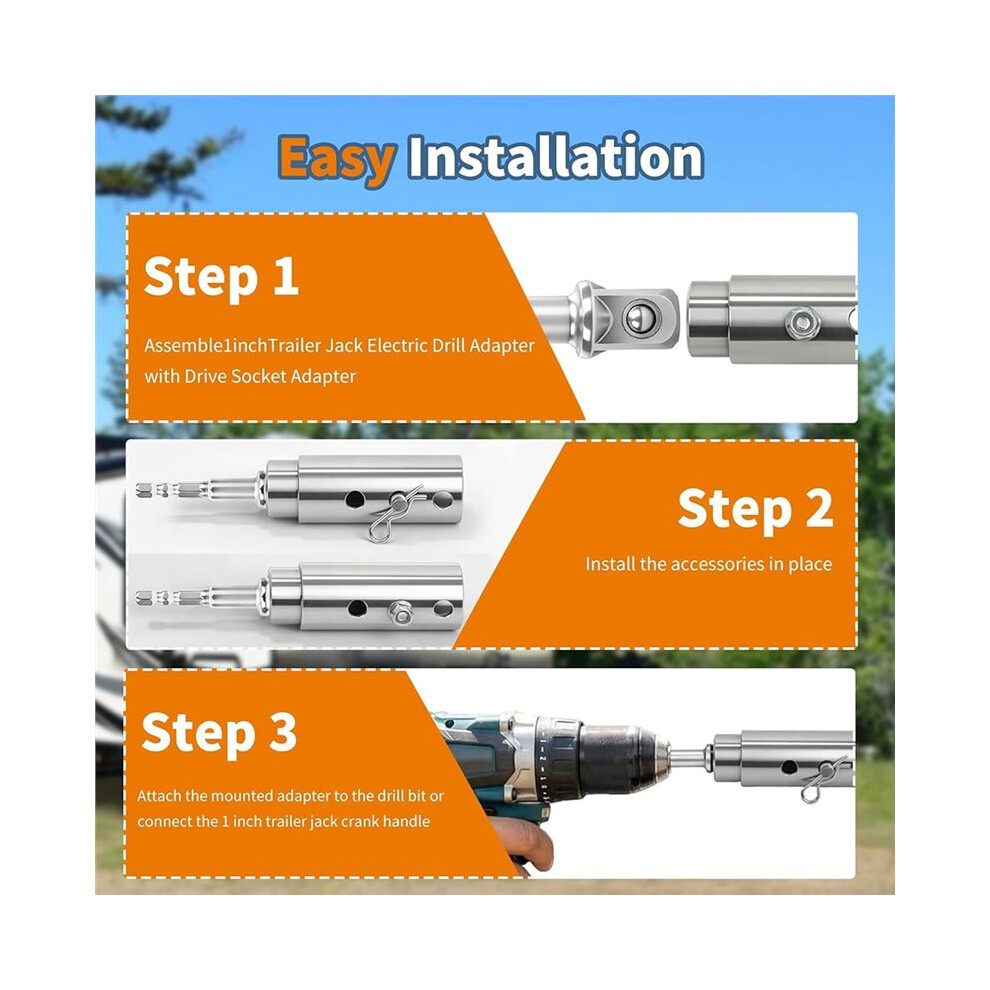 Easy Installation

Step 1

Assemble1inchTrailer Jack Electric Drill Adapter with Drive Socket Adapter

Step 2

Install the accessories in place

Step 3

Attach the mounted adapter to the drill bit or connect the 1 inch trailer jack crank handle