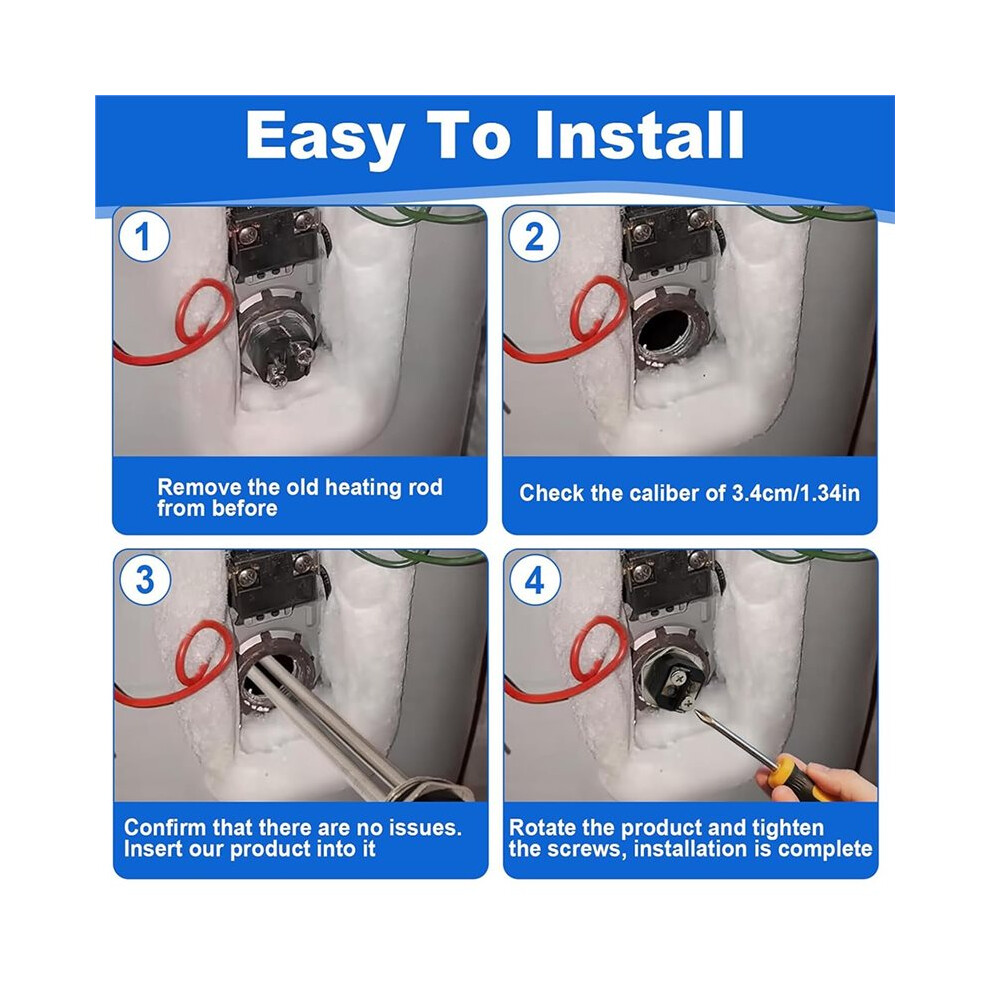 Easy To Install

1

Remove the old heating rod from before

2

Check the caliber of 3.4cm/1.34in

3

Confirm that there are no issues. Insert our product into it

4

Rotate the product and tighten the screws, installation is complete