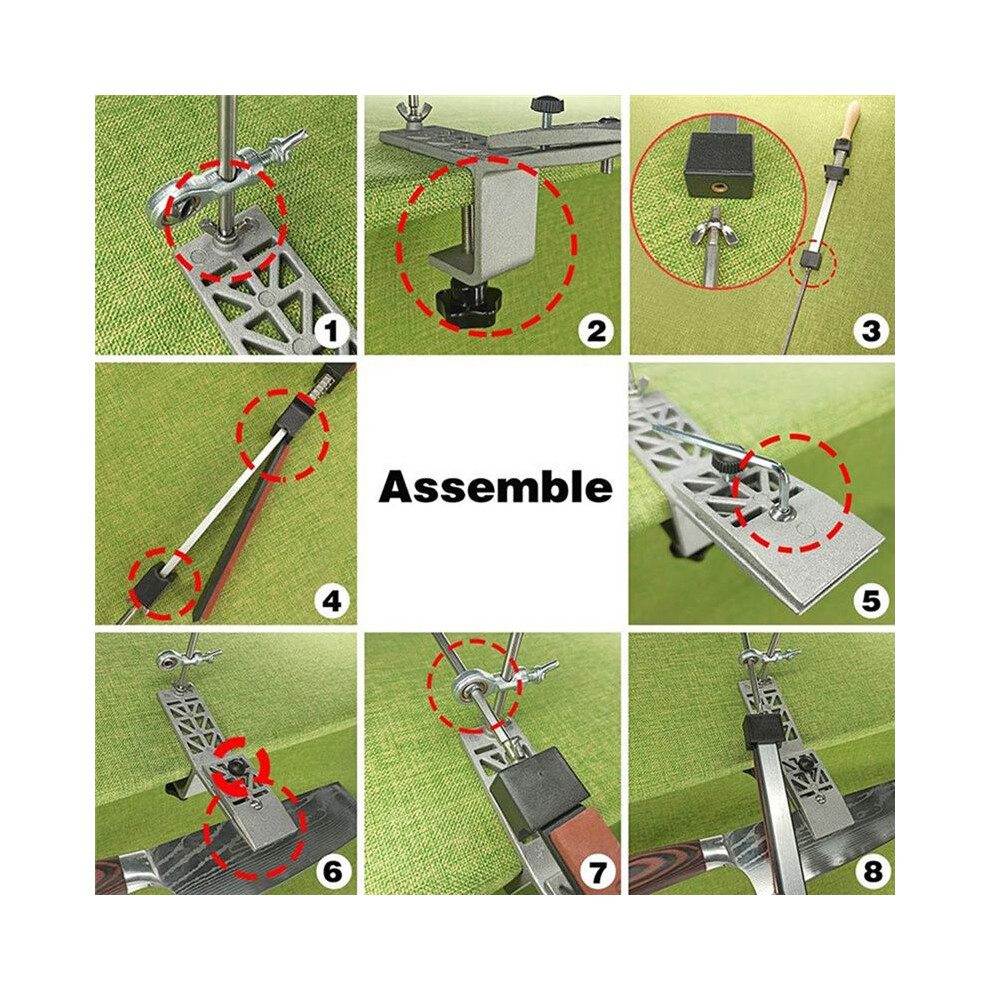 1

2

3

4

Assemble

5

6

7

8