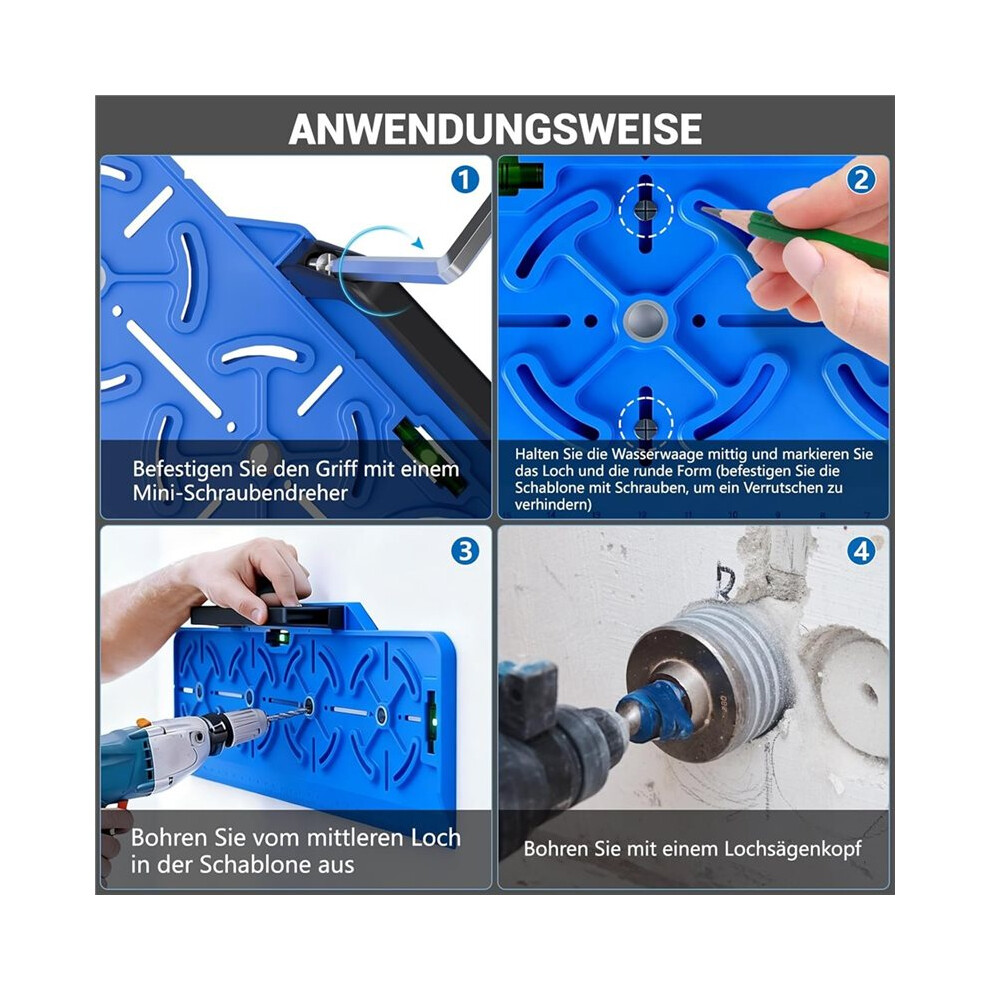 ANWENDUNGSWEISE

1

Befestigen Sie den Griff mit einem Mini-Schraubendreher

2

Halten Sie die Wasserwaage mittig und markieren Sie das Loch und die runde Form (befestigen Sie die Schablone mit Schrauben, um ein Verrutschen zu verhindern)

3

Bohren Sie vom mittleren Loch in der Schablone aus

4

Bohren Sie mit einem Lochsägenkopf