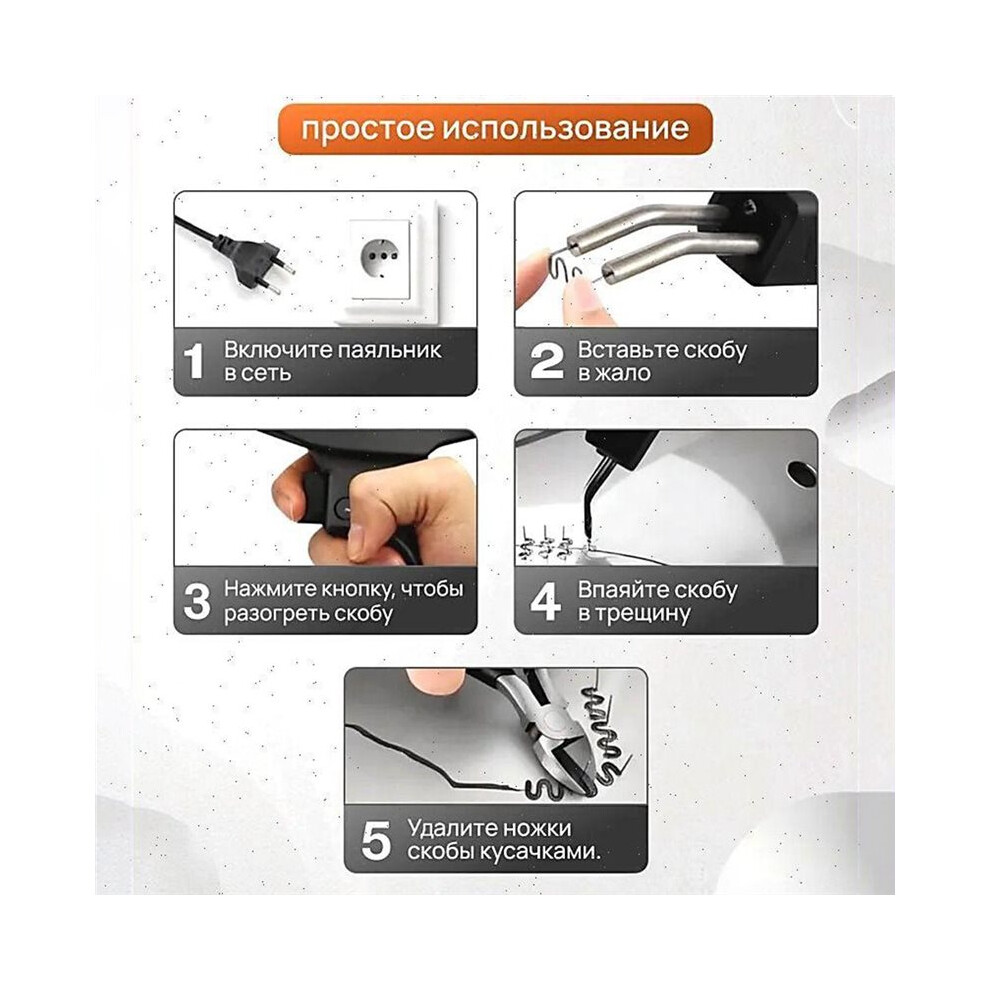 простое использование

1 Включите паяльник в сеть

2 Вставьте скобу в жало

3 Нажмите кнопку, чтобы разогреть скобу

4 Впаяйте скобу в трещину

5 Удалите ножки скобы кусачками.