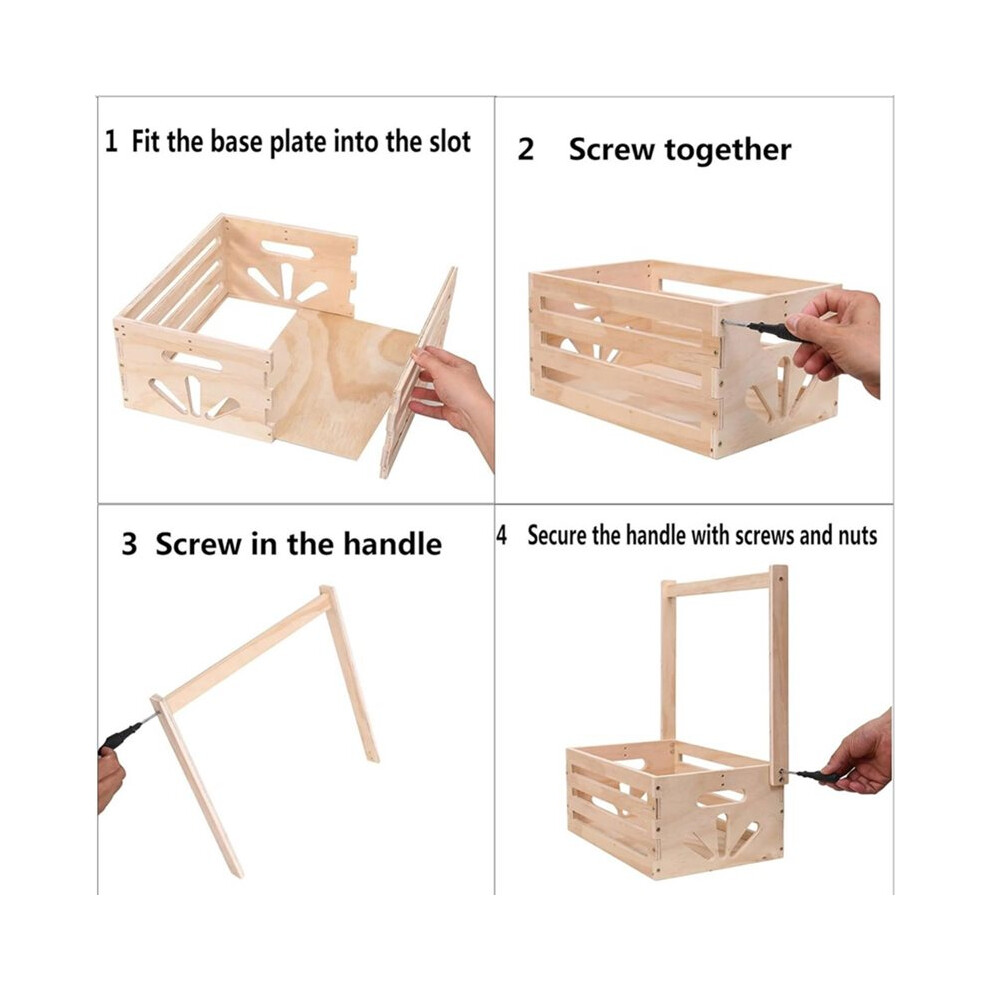 1 Fit the base plate into the slot

2 Screw together

3 Screw in the handle

4 Secure the handle with screws and nuts