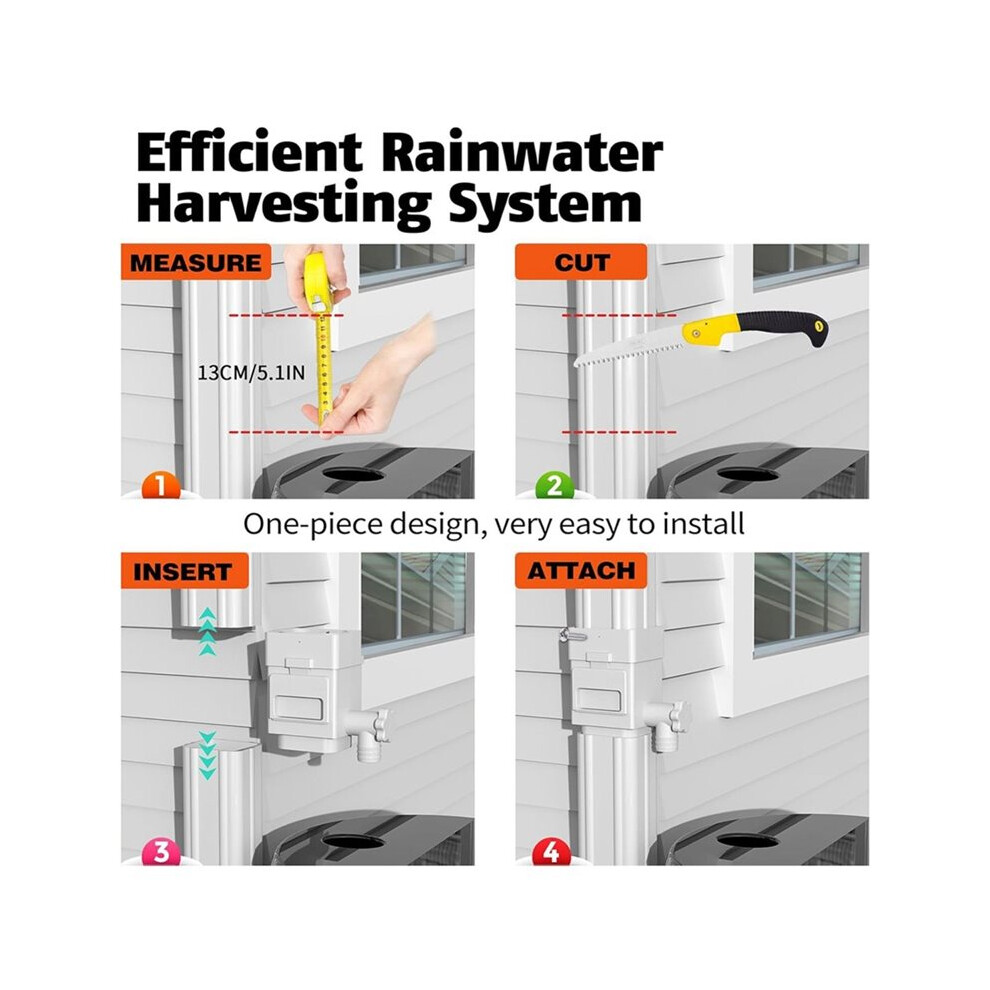 Efficient Rainwater Harvesting System

MEASURE

13CM/5.1IN

1

CUT

2

One-piece design, very easy to install

INSERT

3

ATTACH

4