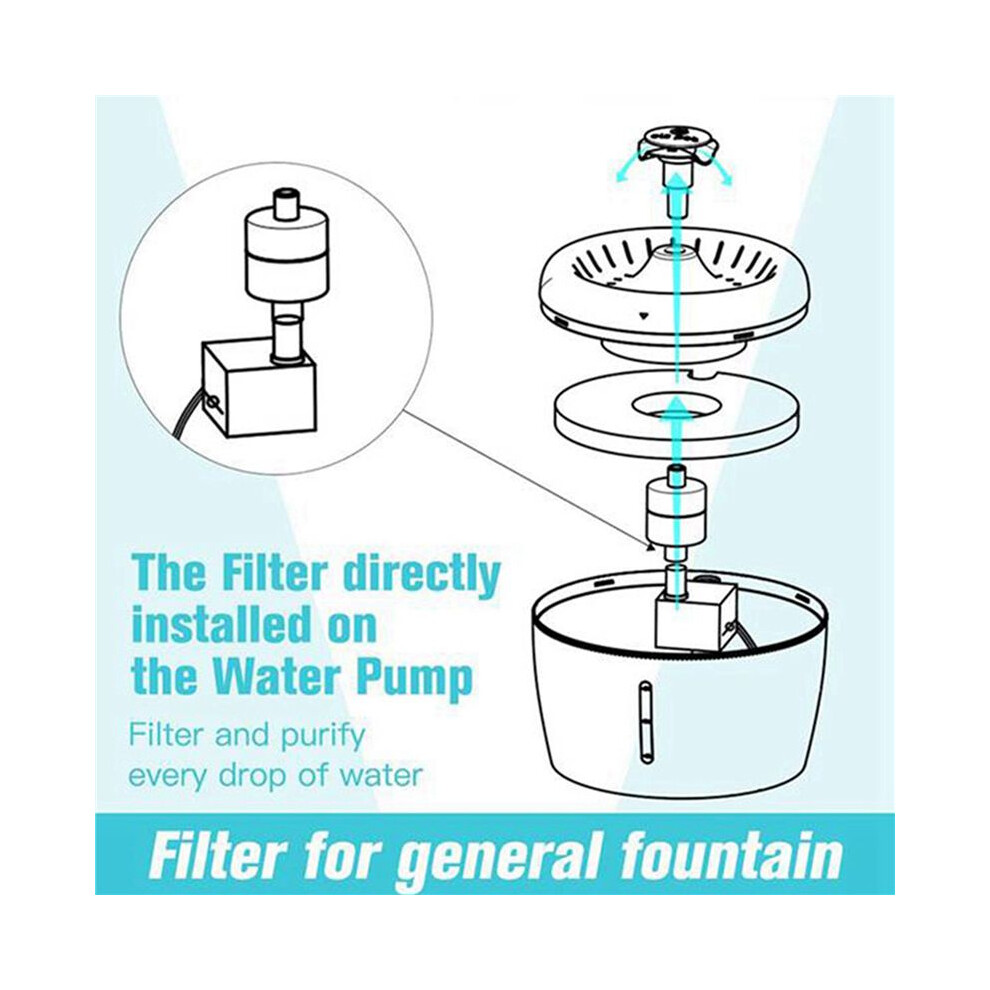 The Filter directly installed on the Water Pump

Filter and purify every drop of water

Filter for general fountain