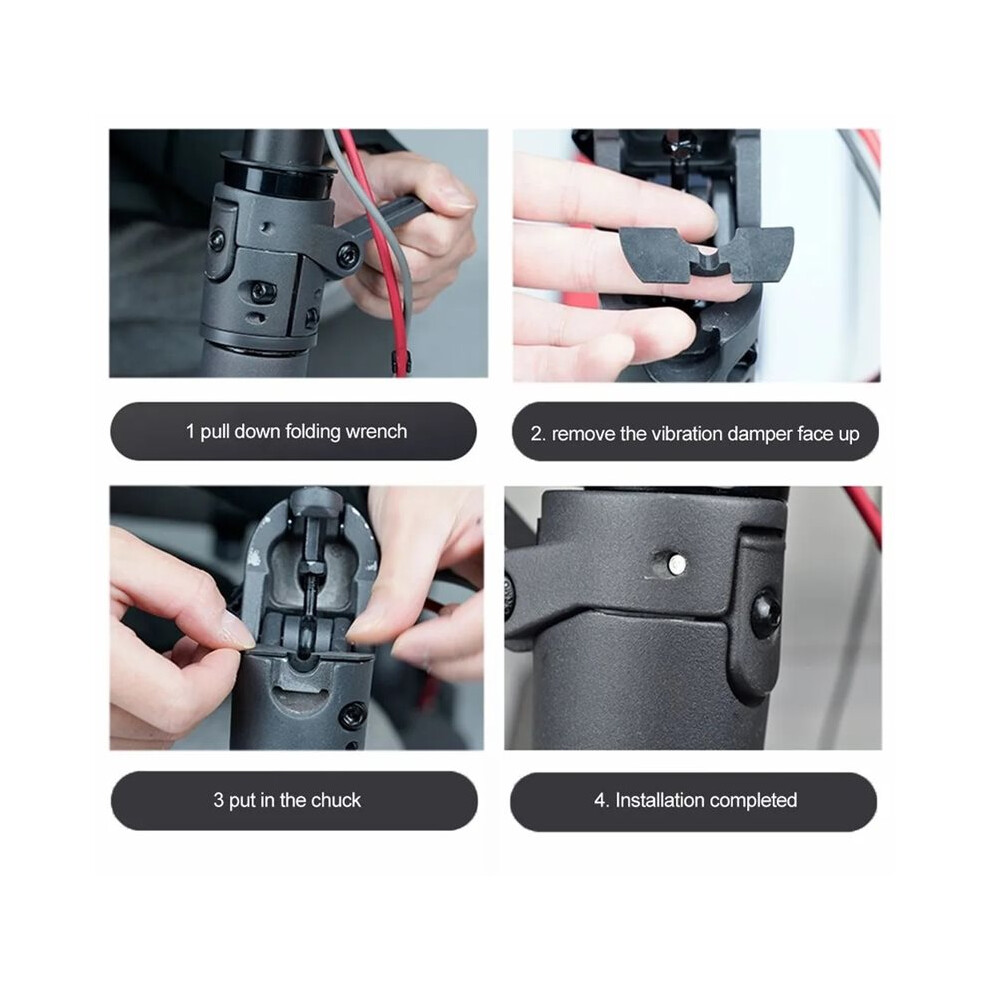 1 pull down folding wrench

2. remove the vibration damper face up

3 put in the chuck

4. Installation completed