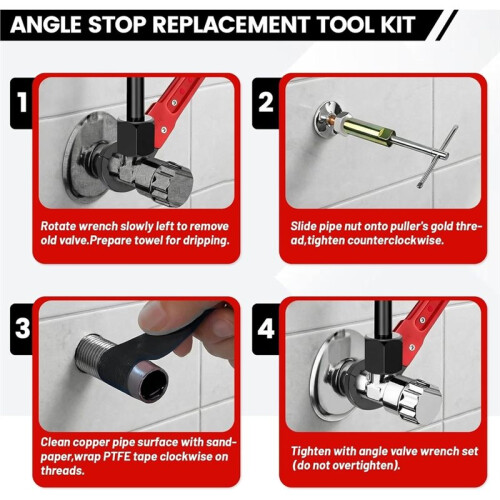 ANGLE STOP REPLACEMENT TOOL KIT

1

Rotate wrench slowly left to remove old valve.Prepare towel for dripping.

2

Slide pipe nut onto puller's gold thread,tighten counterclockwise.

3

Clean copper pipe surface with sandpaper,wrap PTFE tape clockwise on threads.

4

Tighten with angle valve wrench set (do not overtighten).