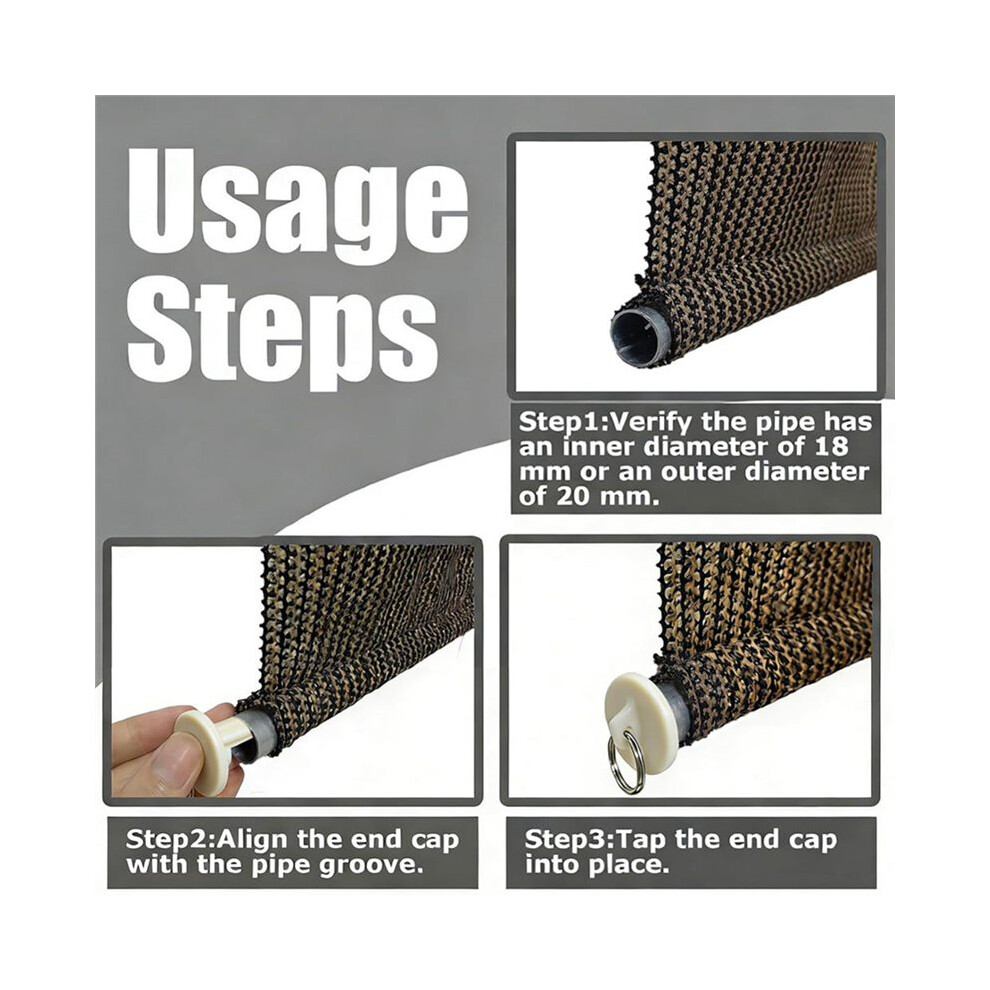 Usage Steps

Step1:Verify the pipe has an inner diameter of 18 mm or an outer diameter of 20 mm.

Step2:Align the end cap with the pipe groove.

Step3:Tap the end cap into place.