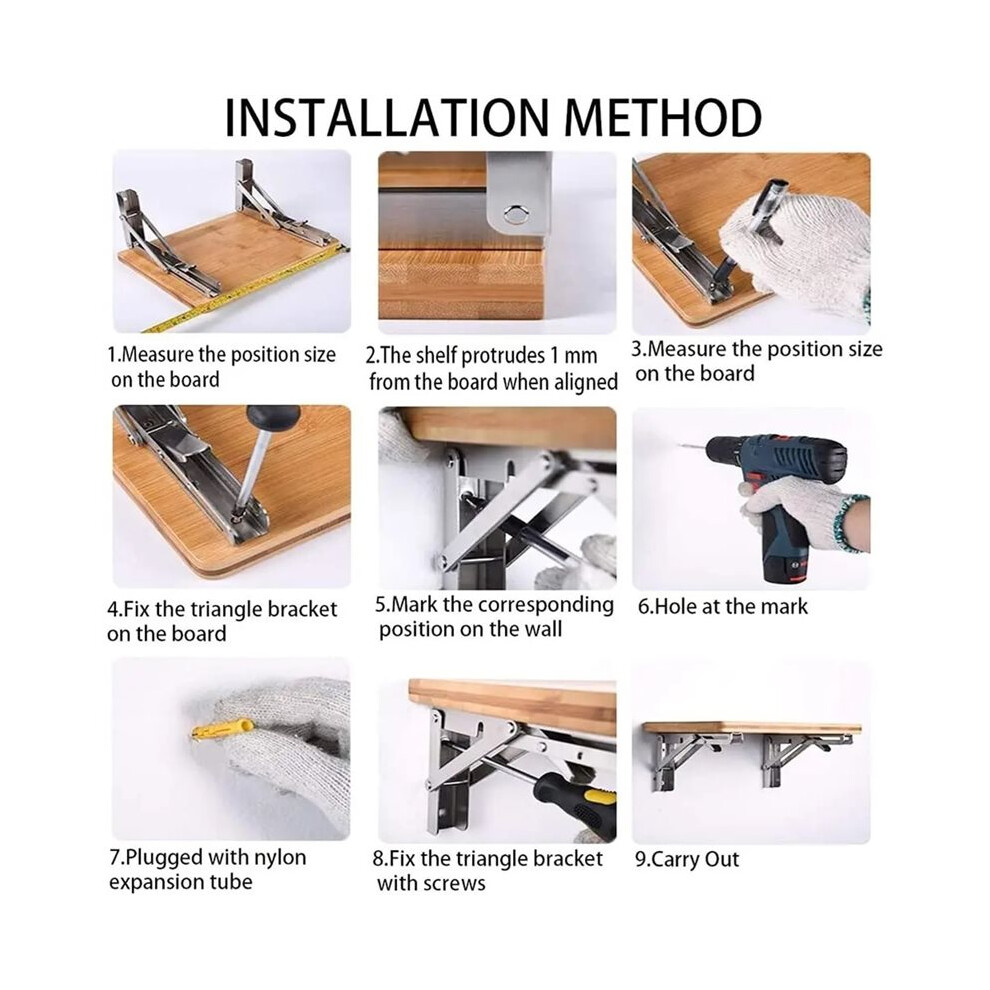 INSTALLATION METHOD

1.Measure the position size on the board

2.The shelf protrudes 1 mm from the board when aligned

3.Measure the position size on the board

4.Fix the triangle bracket on the board

5.Mark the corresponding position on the wall

6.Hole at the mark

7.Plugged with nylon expansion tube

8.Fix the triangle bracket with screws

9.Carry Out