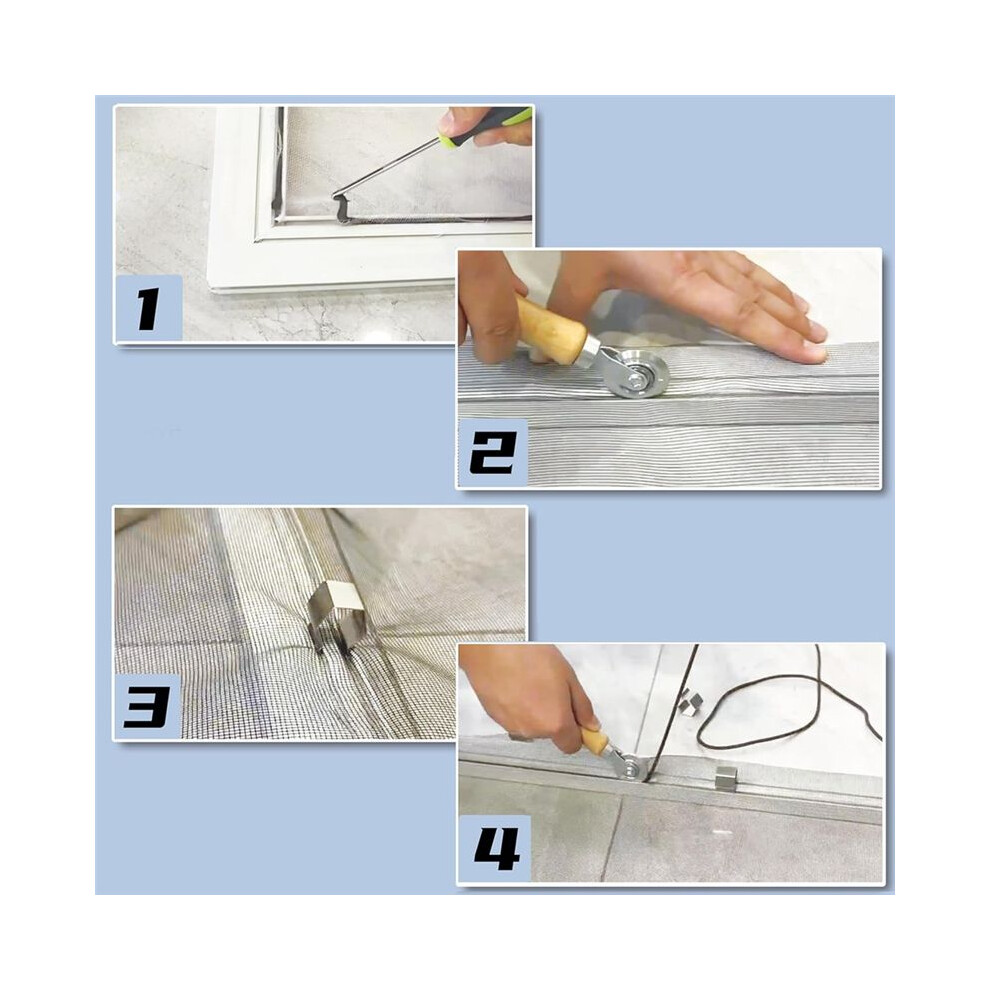 1

2

3

4