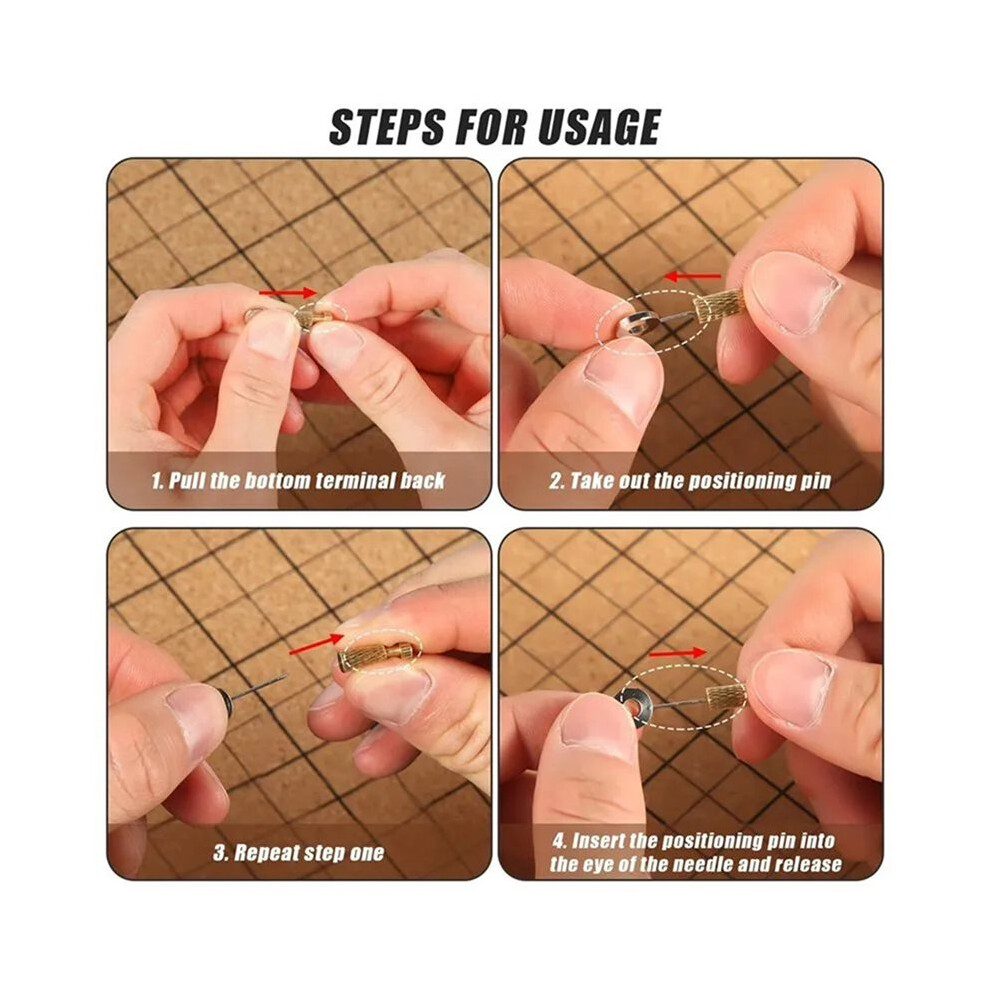 STEPS FOR USAGE

1. Pull the bottom terminal back

2. Take out the positioning pin

3. Repeat step one

4. Insert the positioning pin into the eye of the needle and release