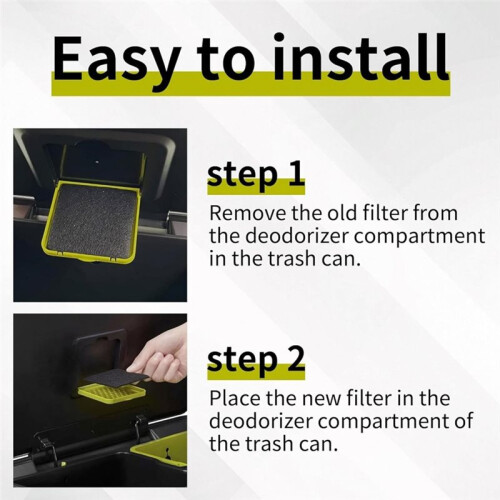 Easy to install

step 1

Remove the old filter from the deodorizer compartment in the trash can.

step 2

Place the new filter in the deodorizer compartment of the trash can.