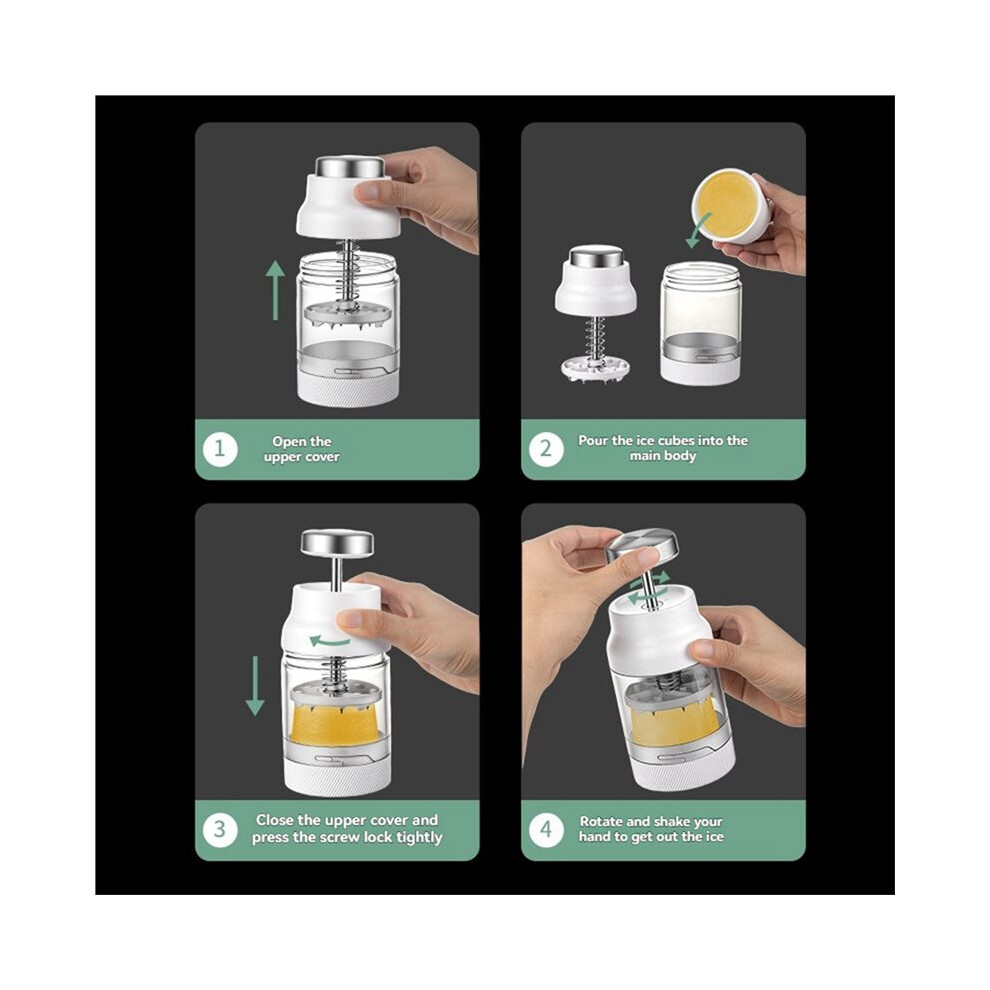 1 Open the upper cover

2 Pour the ice cubes into the main body

3 Close the upper cover and press the screw lock tightly

4 Rotate and shake your hand to get out the ice