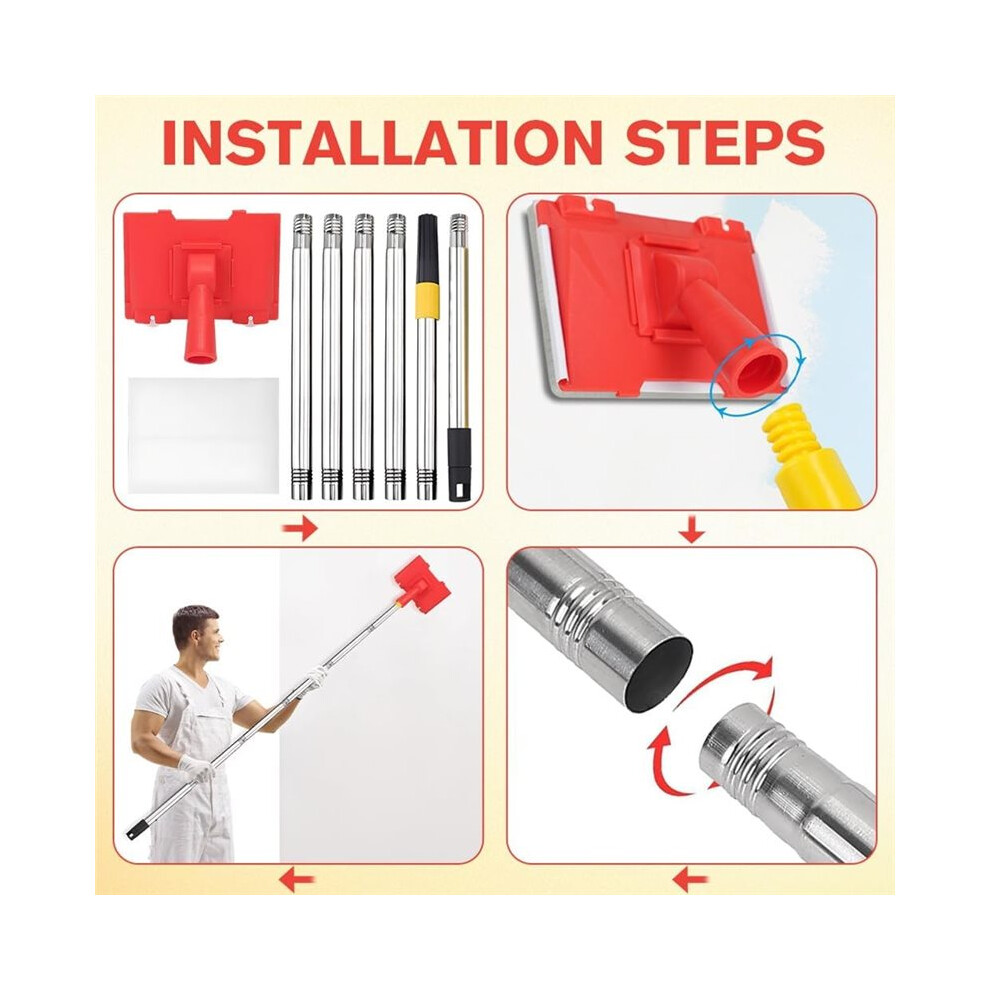 INSTALLATION STEPS