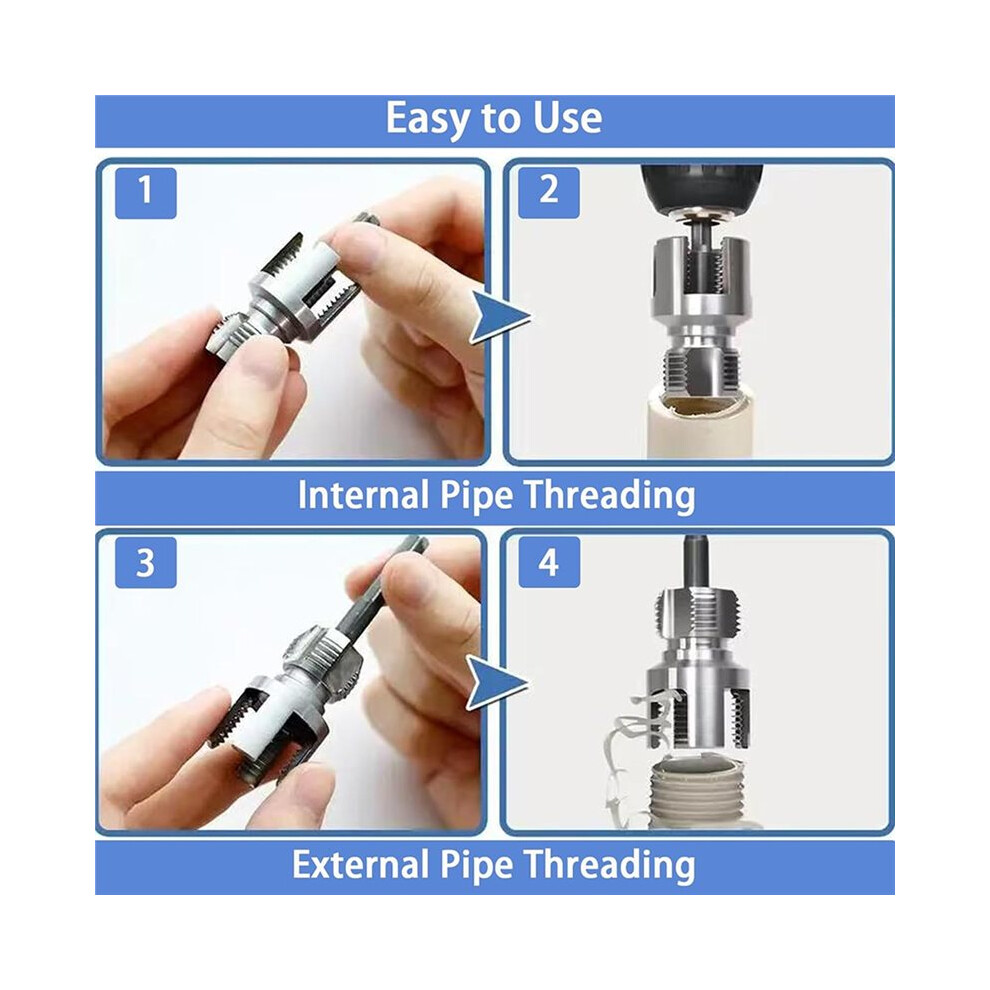 Easy to Use

1

2

Internal Pipe Threading

3

4

External Pipe Threading