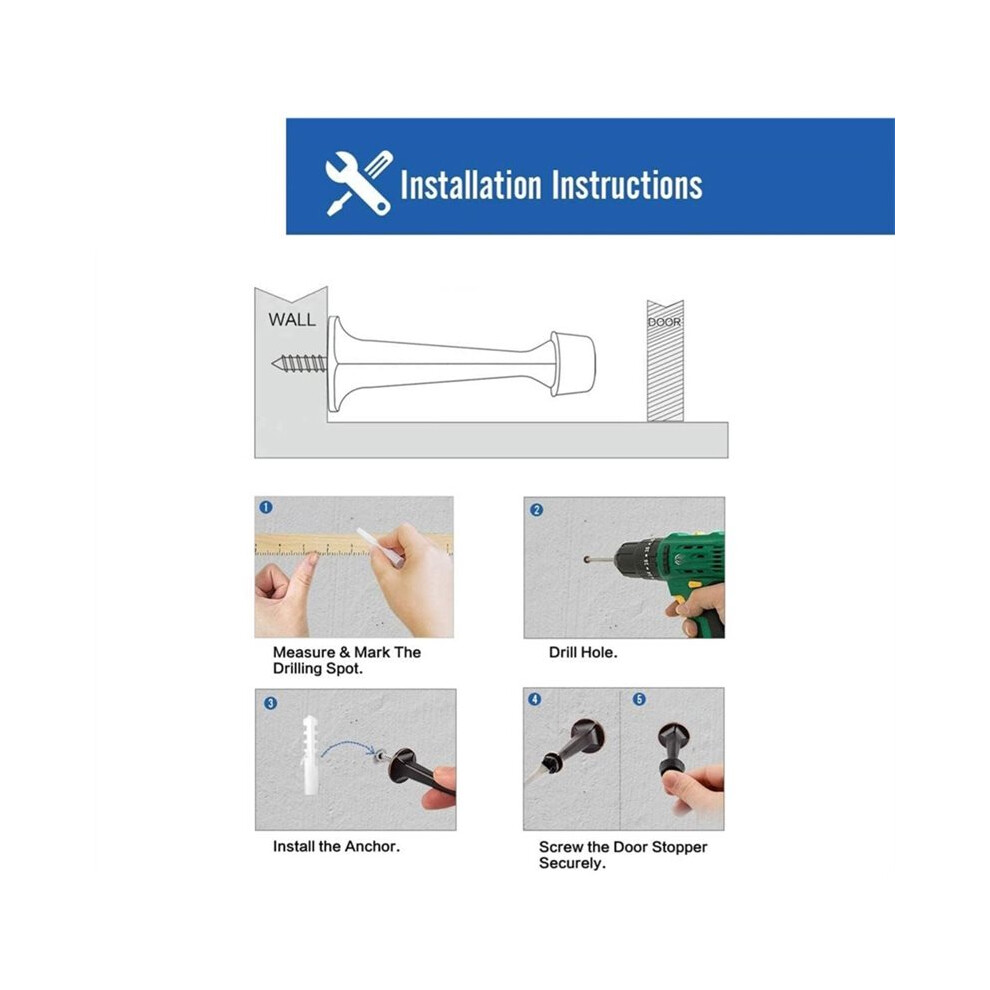 Installation Instructions

WALL

DOOR

1

Measure & Mark The Drilling Spot.

2

Drill Hole.

3

Install the Anchor.

4

5

Screw the Door Stopper Securely.