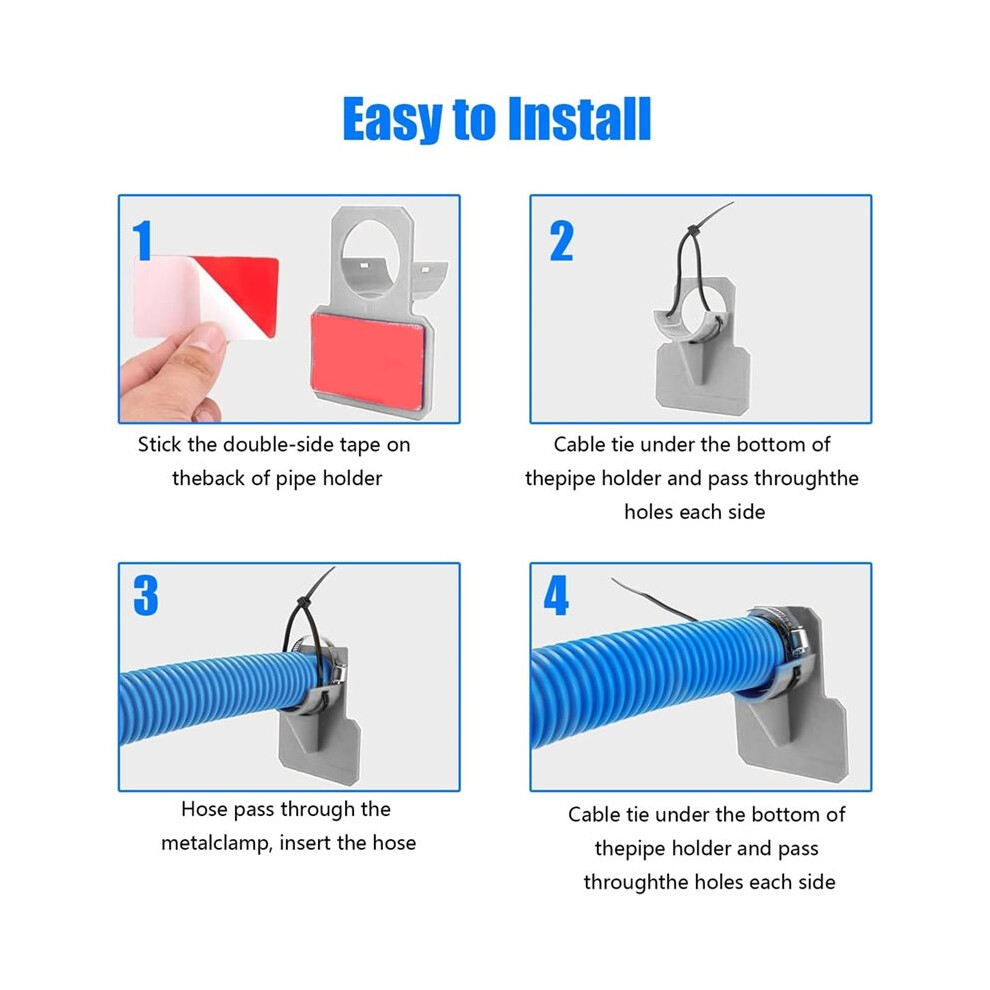 Easy to Install

1

Stick the double-side tape on theback of pipe holder

2

Cable tie under the bottom of thepipe holder and pass throughthe holes each side

3

Hose pass through the metalclamp, insert the hose

4

Cable tie under the bottom of thepipe holder and pass throughthe holes each side