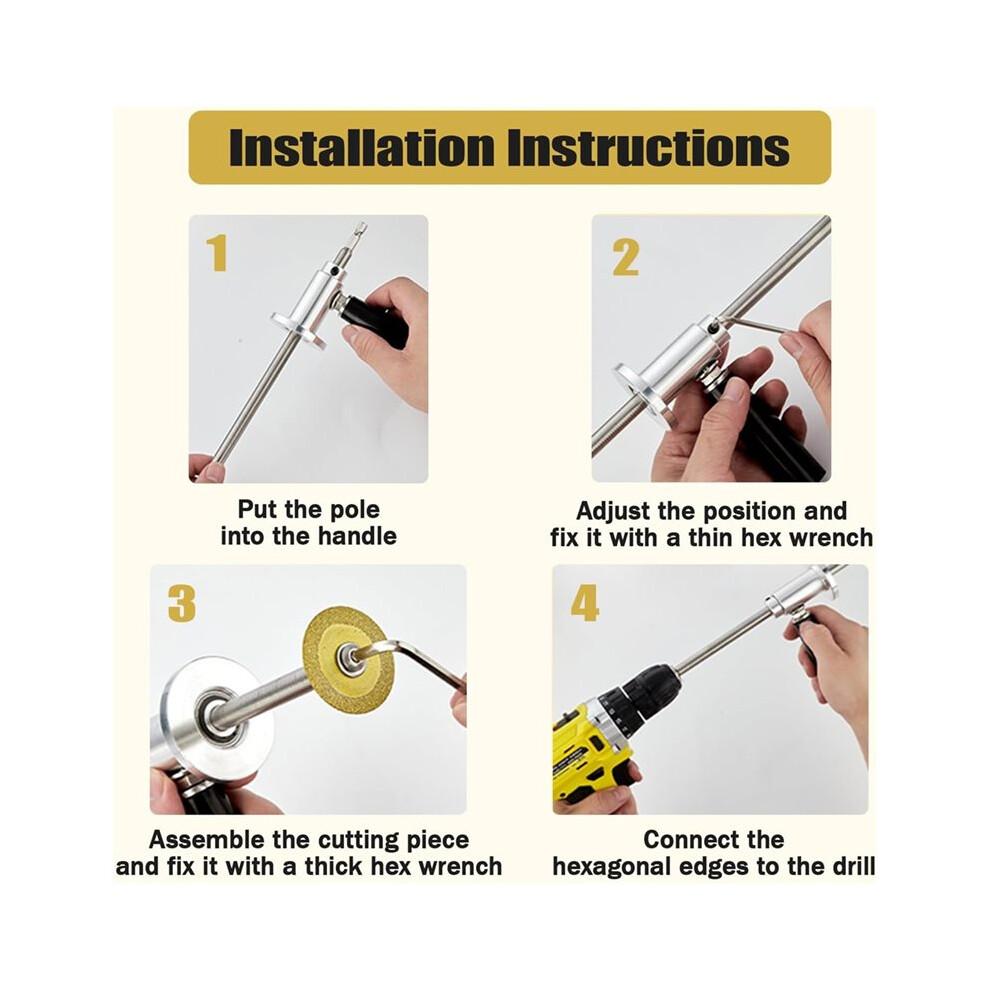 Installation Instructions

1

Put the pole into the handle

2

Adjust the position and fix it with a thin hex wrench

3

Assemble the cutting piece and fix it with a thick hex wrench

4

Connect the hexagonal edges to the drill