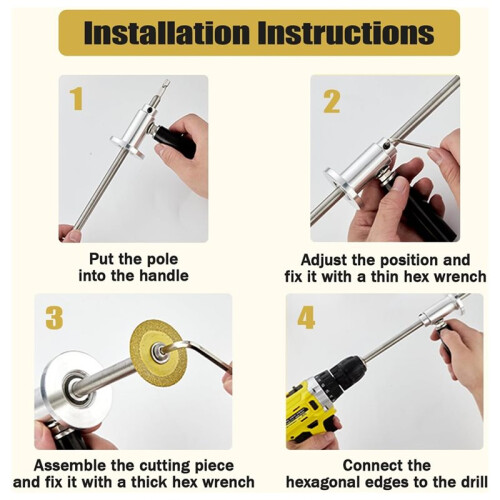 Installation Instructions

1

Put the pole into the handle

2

Adjust the position and fix it with a thin hex wrench

3

Assemble the cutting piece and fix it with a thick hex wrench

4

Connect the hexagonal edges to the drill