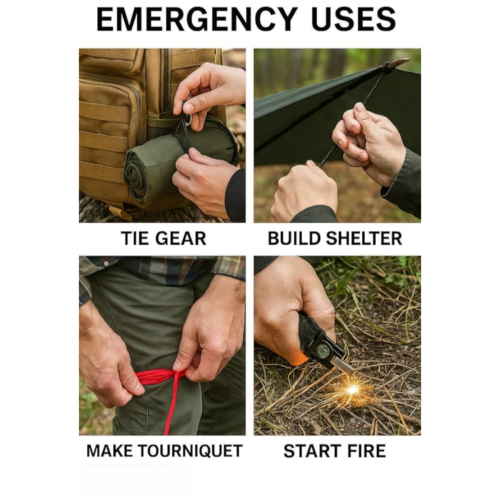 EMERGENCY USES

TIE GEAR

BUILD SHELTER

MAKE TOURNIQUET

START FIRE