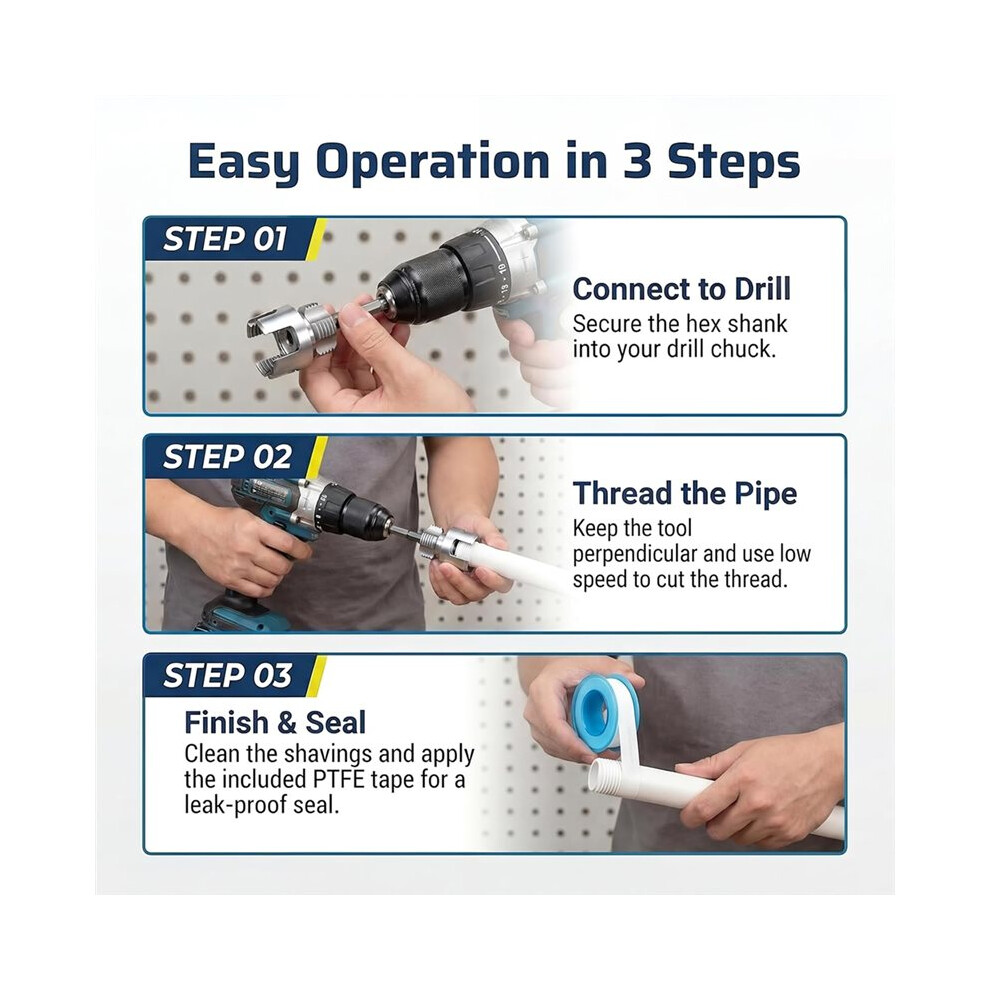 Easy Operation in 3 Steps

STEP 01

Connect to Drill
Secure the hex shank into your drill chuck.

STEP 02

Thread the Pipe
Keep the tool perpendicular and use low speed to cut the thread.

STEP 03

Finish & Seal
Clean the shavings and apply the included PTFE tape for a leak-proof seal.