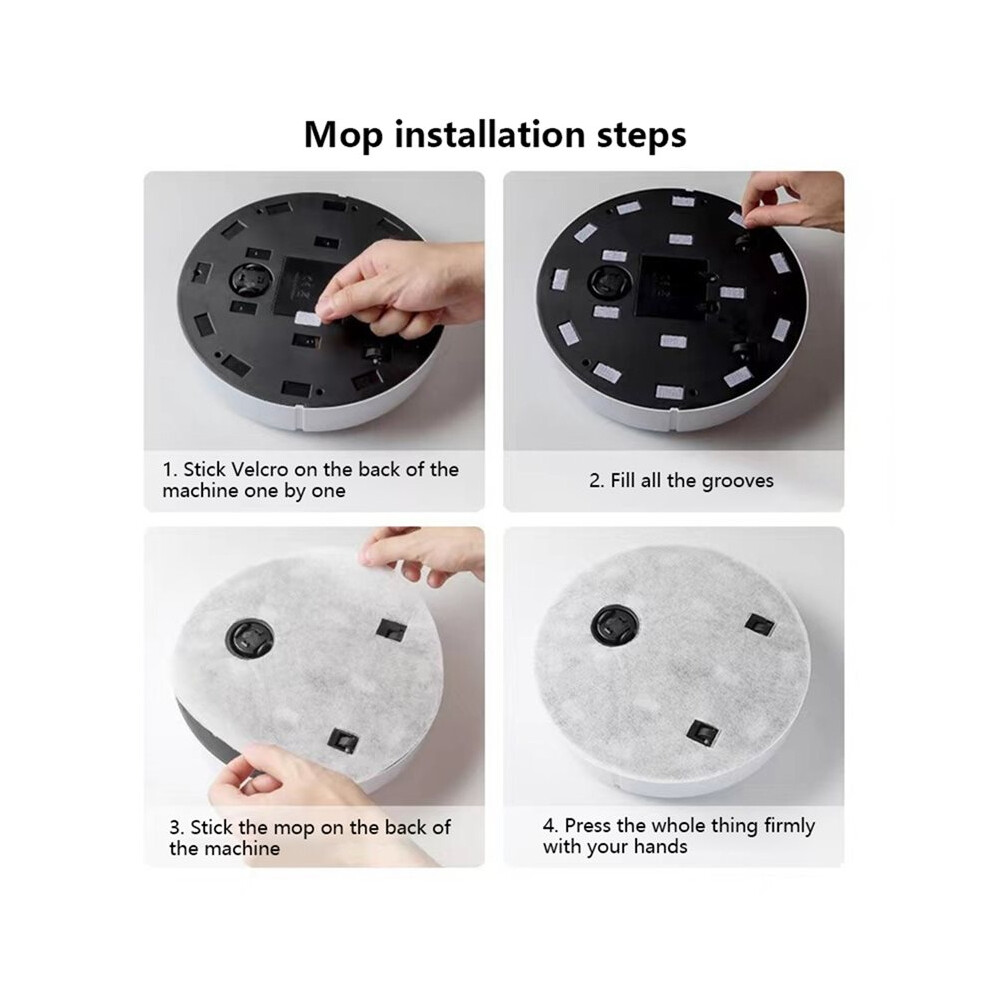 Mop installation steps

1. Stick Velcro on the back of the machine one by one

2. Fill all the grooves

3. Stick the mop on the back of the machine

4. Press the whole thing firmly with your hands