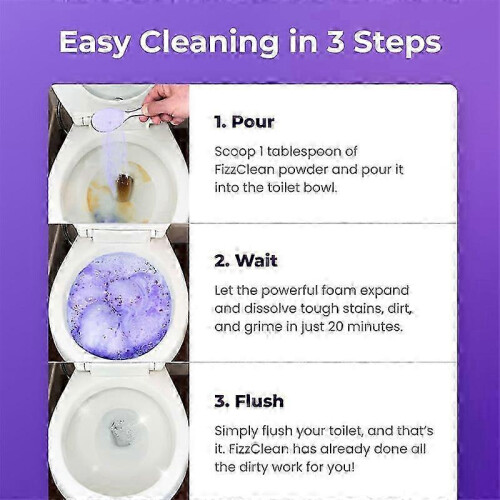 Easy Cleaning in 3 Steps

1. Pour

Scoop 1 tablespoon of FizzClean powder and pour it into the toilet bowl.

2. Wait

Let the powerful foam expand and dissolve tough stains, dirt, and grime in just 20 minutes.

3. Flush

Simply flush your toilet, and that's it. FizzClean has already done all the dirty work for you!