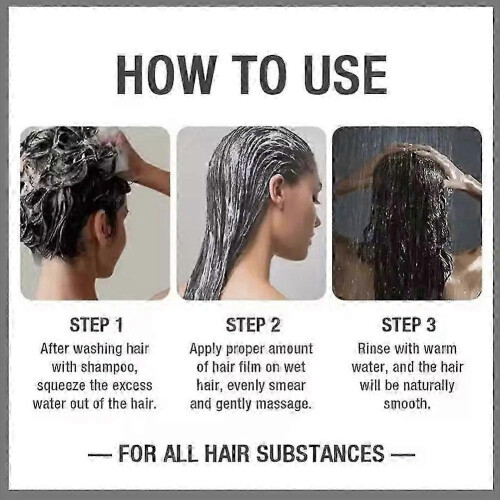 HOW TO USE

STEP 1
After washing hair with shampoo, squeeze the excess water out of the hair.

STEP 2
Apply proper amount of hair film on wet hair, evenly smear and gently massage.

STEP 3
Rinse with warm water, and the hair will be naturally smooth.

— FOR ALL HAIR SUBSTANCES —