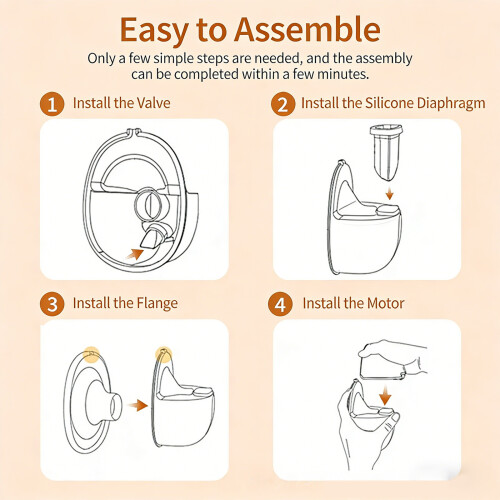 Easy to Assemble

Only a few simple steps are needed, and the assembly can be completed within a few minutes.

1 Install the Valve

2 Install the Silicone Diaphragm

3 Install the Flange

4 Install the Motor