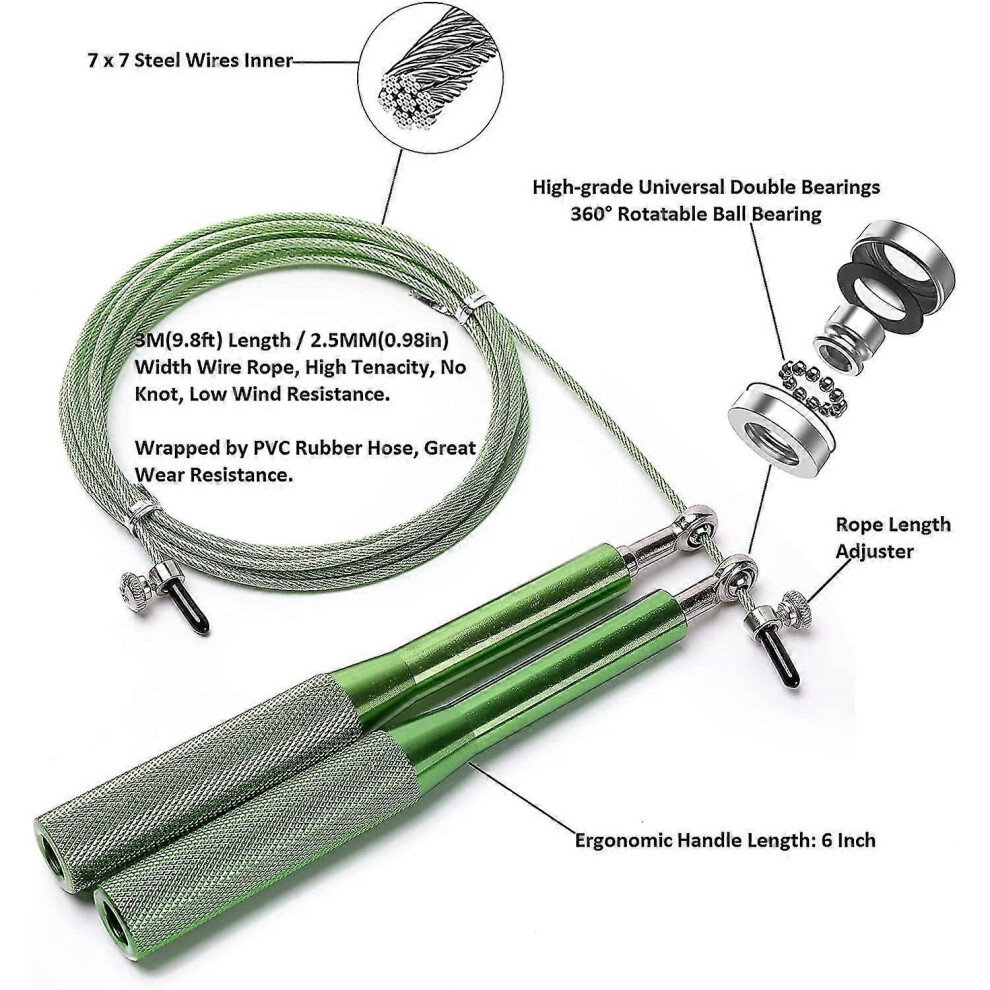 7 x 7 Steel Wires Inner

High-grade Universal Double Bearings
360° Rotatable Ball Bearing

3M(9.8ft) Length / 2.5MM(0.98in) Width Wire Rope, High Tenacity, No Knot, Low Wind Resistance.

Wrapped by PVC Rubber Hose, Great Wear Resistance.

Rope Length Adjuster

Ergonomic Handle Length: 6 Inch