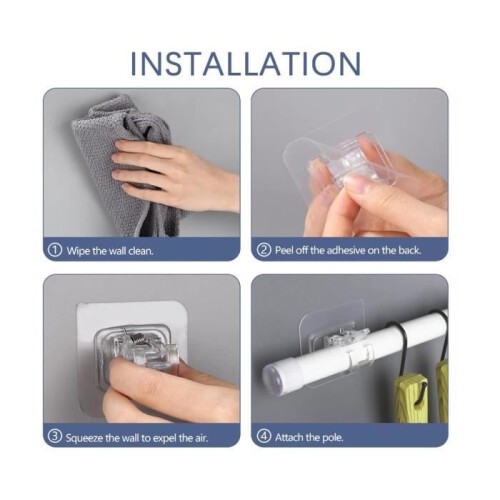 INSTALLATION

① Wipe the wall clean.

② Peel off the adhesive on the back.

③ Squeeze the wall to expel the air.

④ Attach the pole.