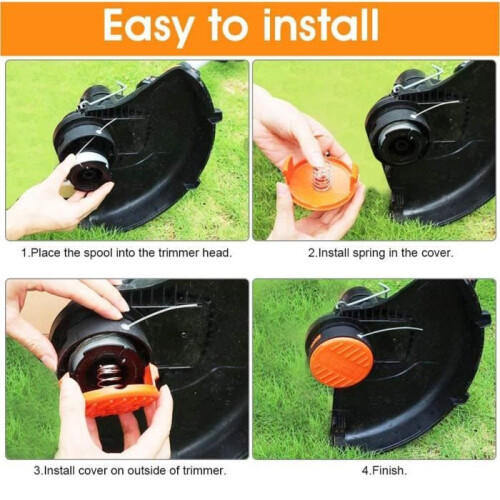 Easy to install

1.Place the spool into the trimmer head.

2.Install spring in the cover.

3.Install cover on outside of trimmer.

4.Finish.