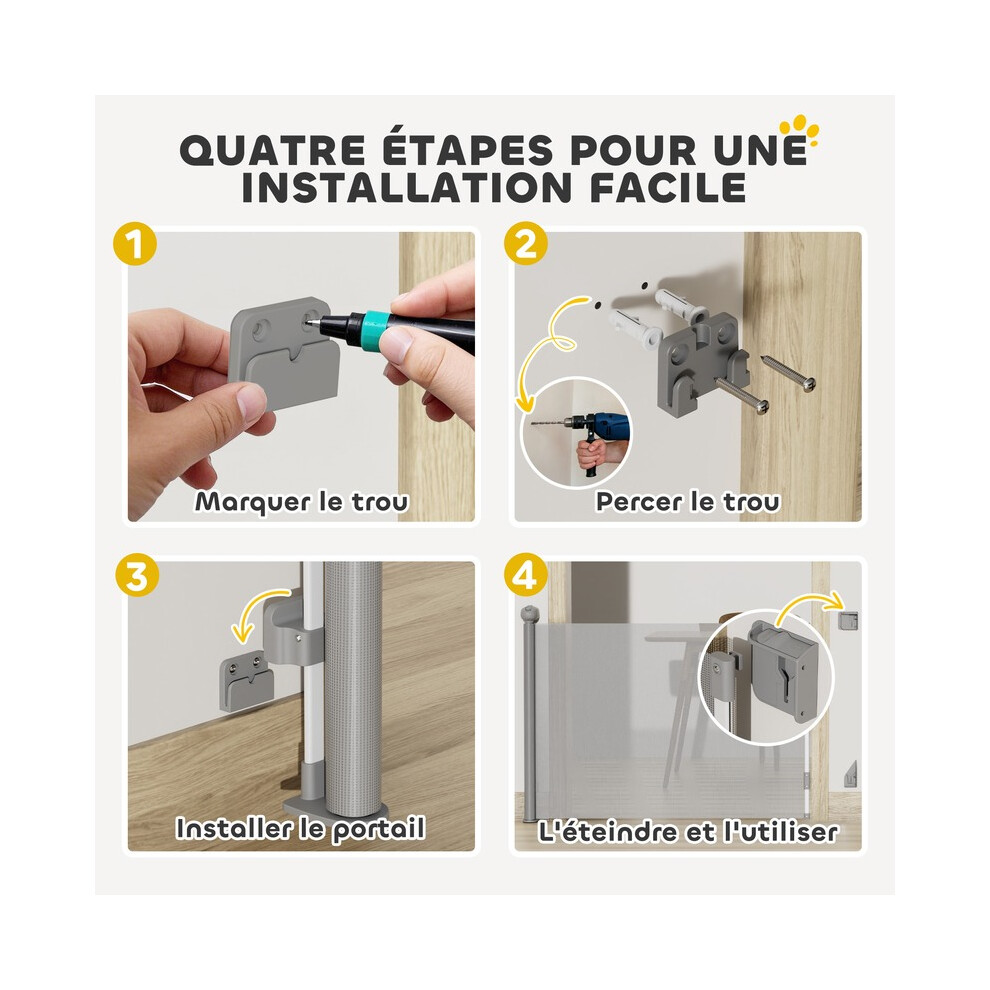 QUATRE ÉTAPES POUR UNE INSTALLATION FACILE

1
Marquer le trou

2
Percer le trou

3
Installer le portail

4
L'éteindre et l'utiliser