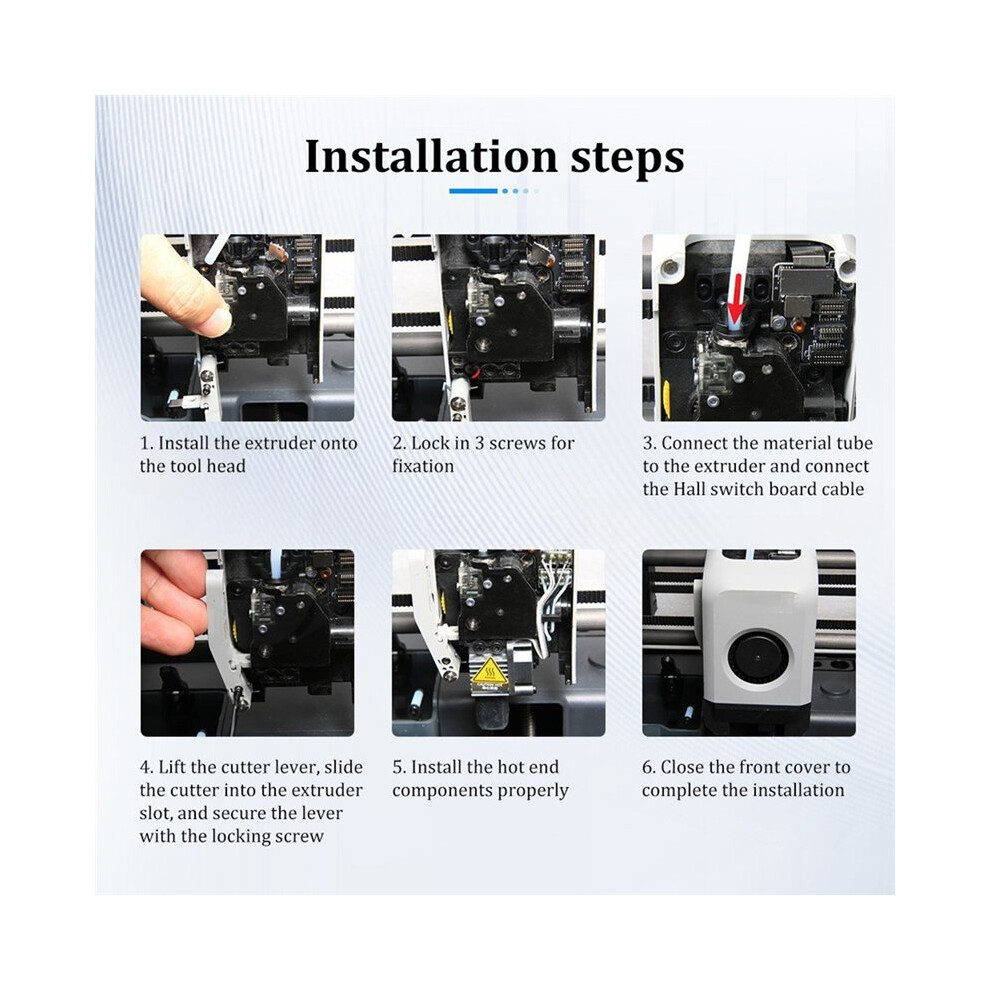 Installation steps

1. Install the extruder onto the tool head

2. Lock in 3 screws for fixation

3. Connect the material tube to the extruder and connect the Hall switch board cable

4. Lift the cutter lever, slide the cutter into the extruder slot, and secure the lever with the locking screw

5. Install the hot end components properly

6. Close the front cover to complete the installation