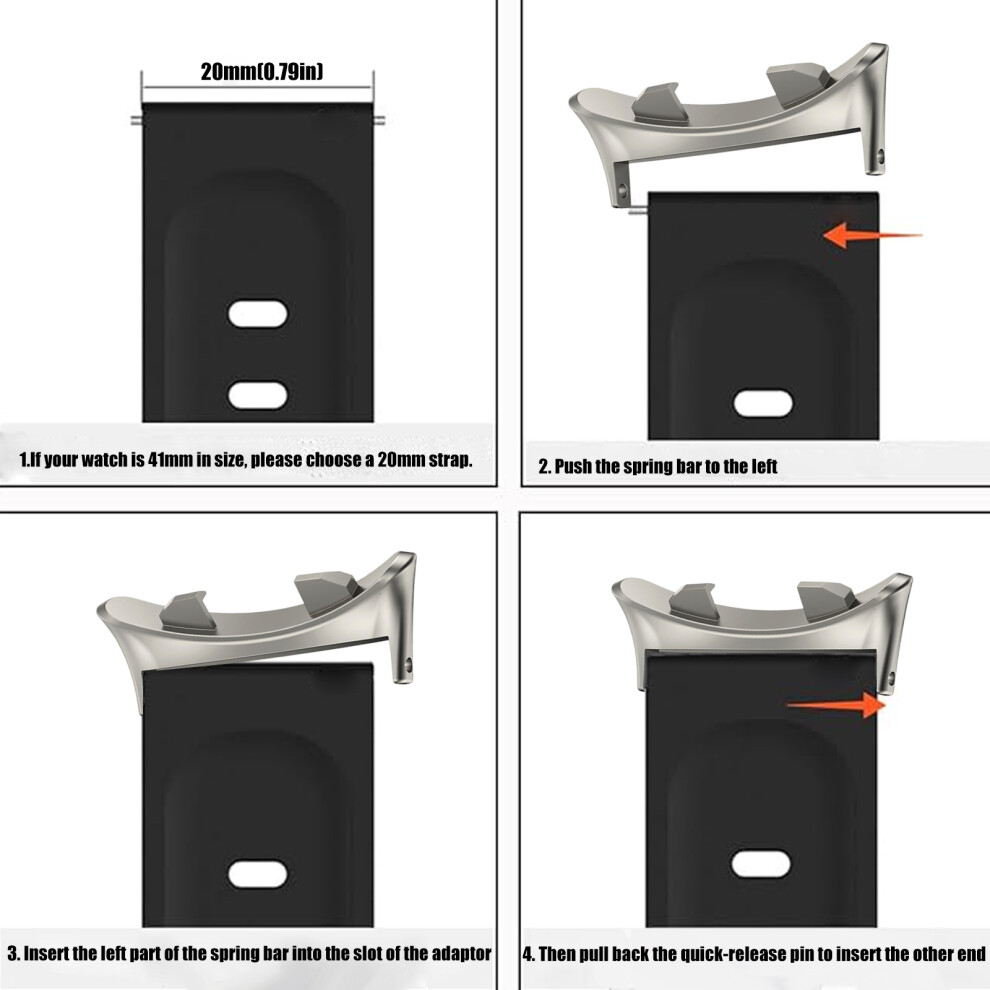 20mm(0.79in)

1.If your watch is 41mm in size, please choose a 20mm strap.

2. Push the spring bar to the left

3. Insert the left part of the spring bar into the slot of the adaptor

4. Then pull back the quick-release pin to insert the other end