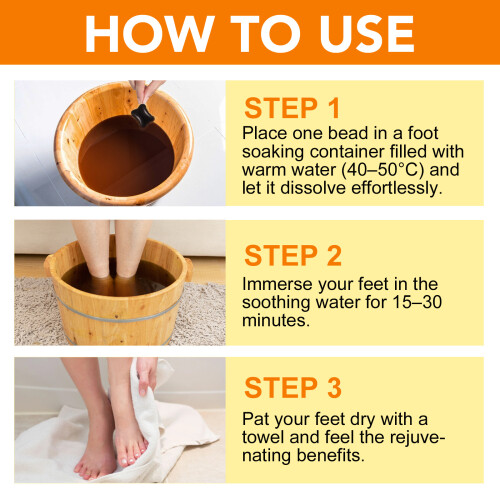 HOW TO USE

STEP 1
Place one bead in a foot soaking container filled with warm water (40–50°C) and let it dissolve effortlessly.

STEP 2
Immerse your feet in the soothing water for 15–30 minutes.

STEP 3
Pat your feet dry with a towel and feel the rejuvenating benefits.