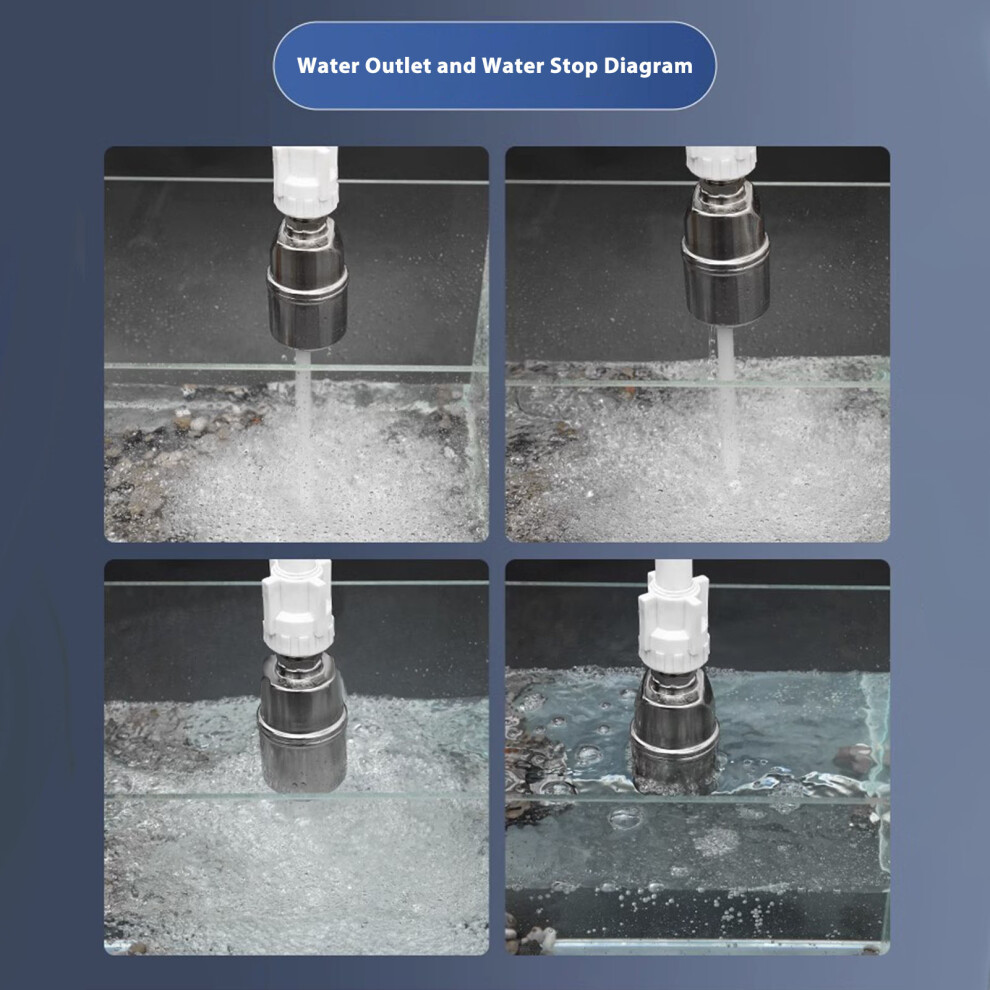 Water Outlet and Water Stop Diagram