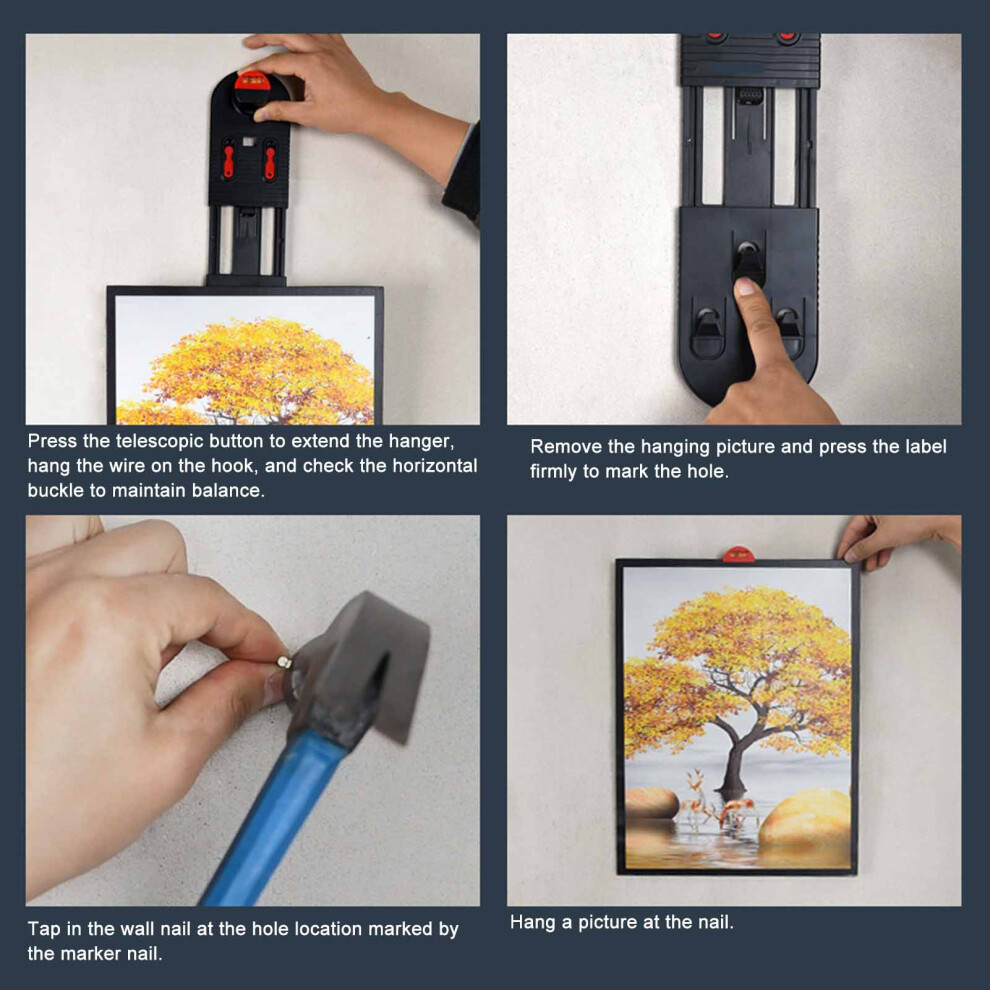 Press the telescopic button to extend the hanger, hang the wire on the hook, and check the horizontal buckle to maintain balance.

Remove the hanging picture and press the label firmly to mark the hole.

Tap in the wall nail at the hole location marked by the marker nail.

Hang a picture at the nail.