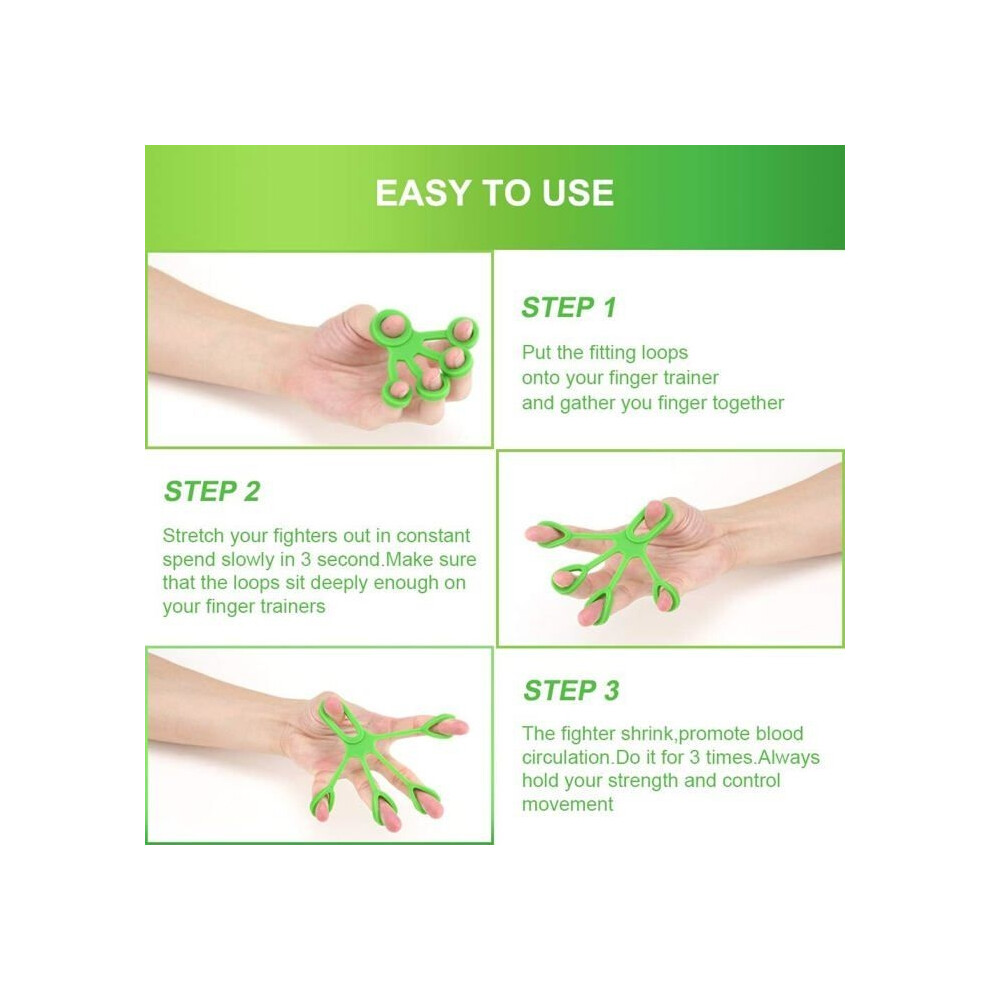 EASY TO USE

STEP 1

Put the fitting loops onto your finger trainer and gather you finger together

STEP 2

Stretch your fighters out in constant spend slowly in 3 second.Make sure that the loops sit deeply enough on your finger trainers

STEP 3

The fighter shrink,promote blood circulation.Do it for 3 times.Always hold your strength and control movement