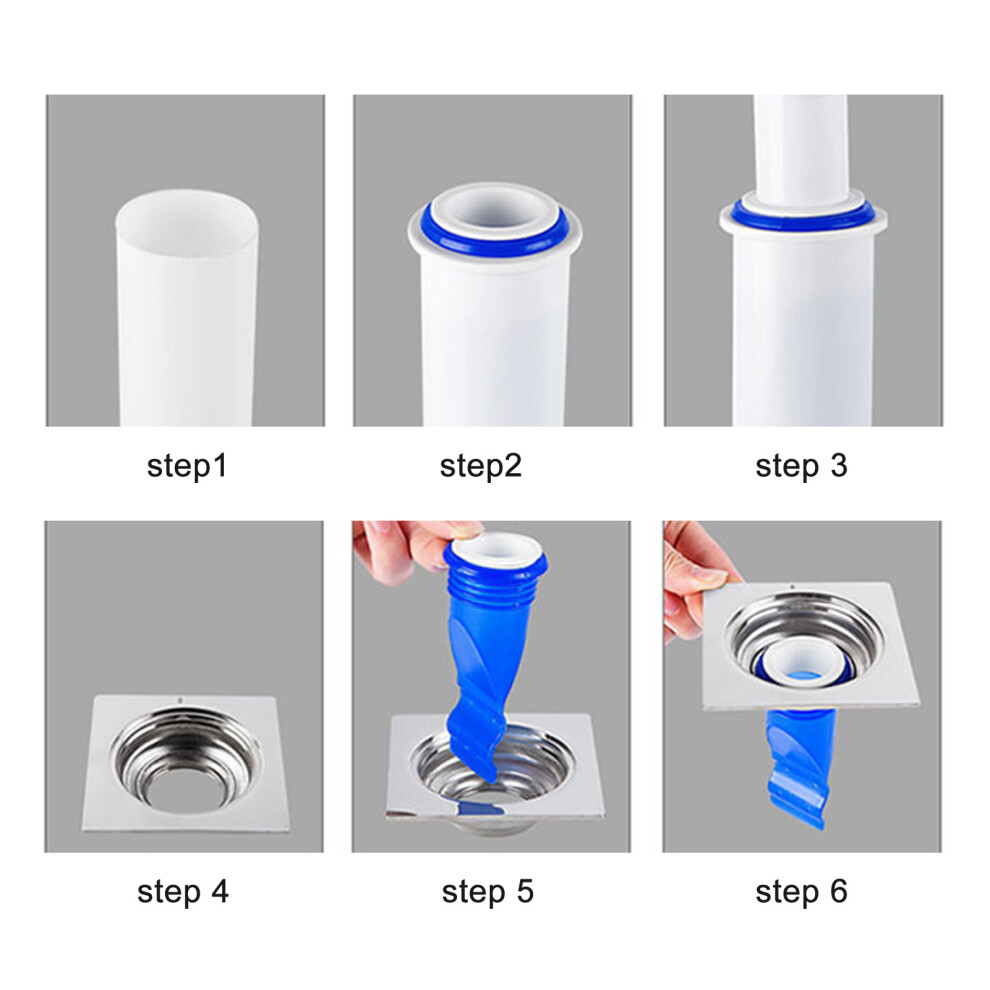 step1

step2

step 3

step 4

step 5

step 6