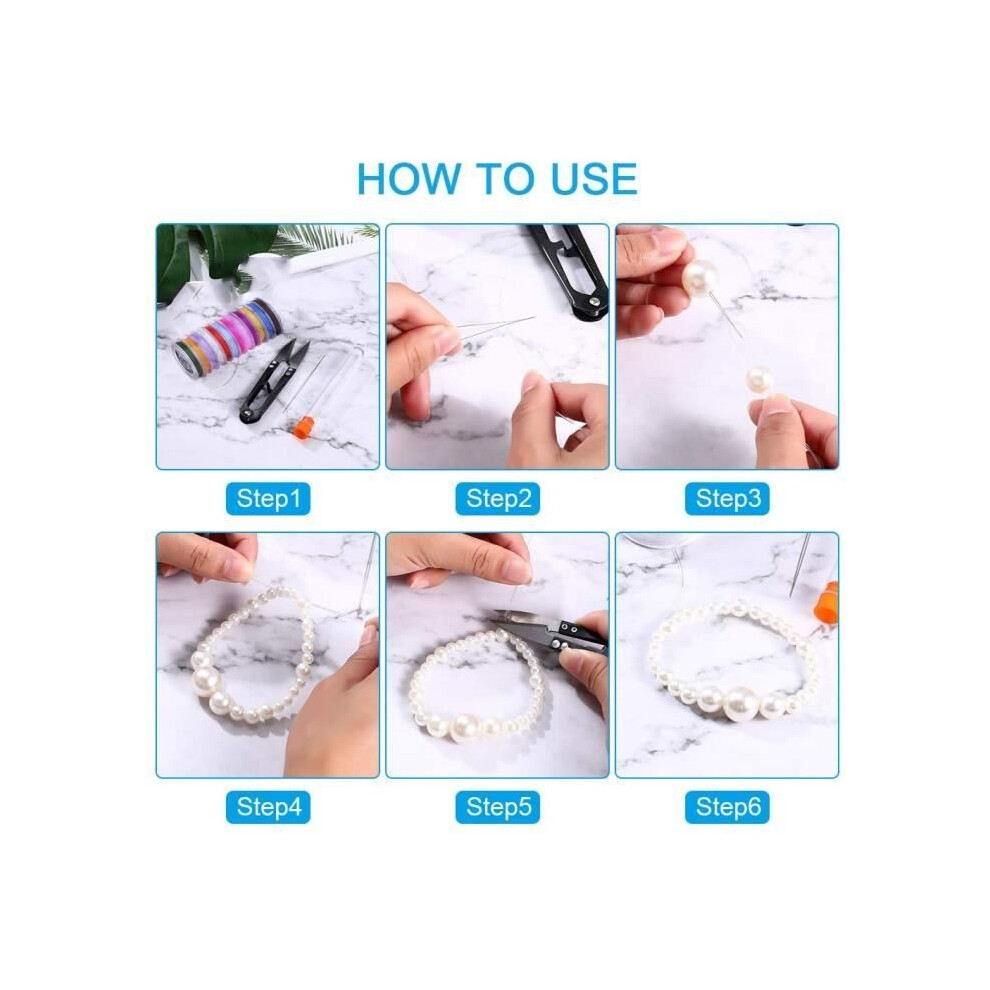 HOW TO USE

Step1

Step2

Step3

Step4

Step5

Step6