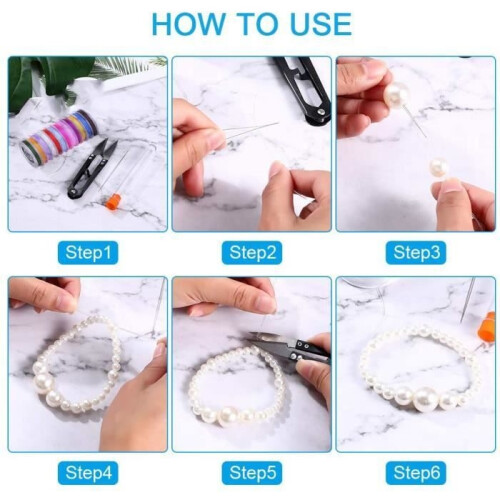 HOW TO USE

Step1

Step2

Step3

Step4

Step5

Step6