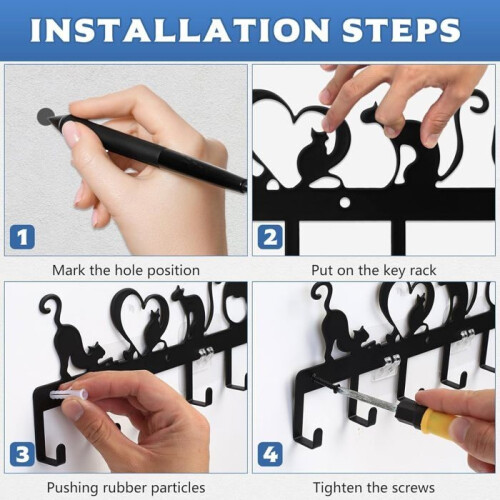 INSTALLATION STEPS

1

Mark the hole position

2

Put on the key rack

3

Pushing rubber particles

4

Tighten the screws