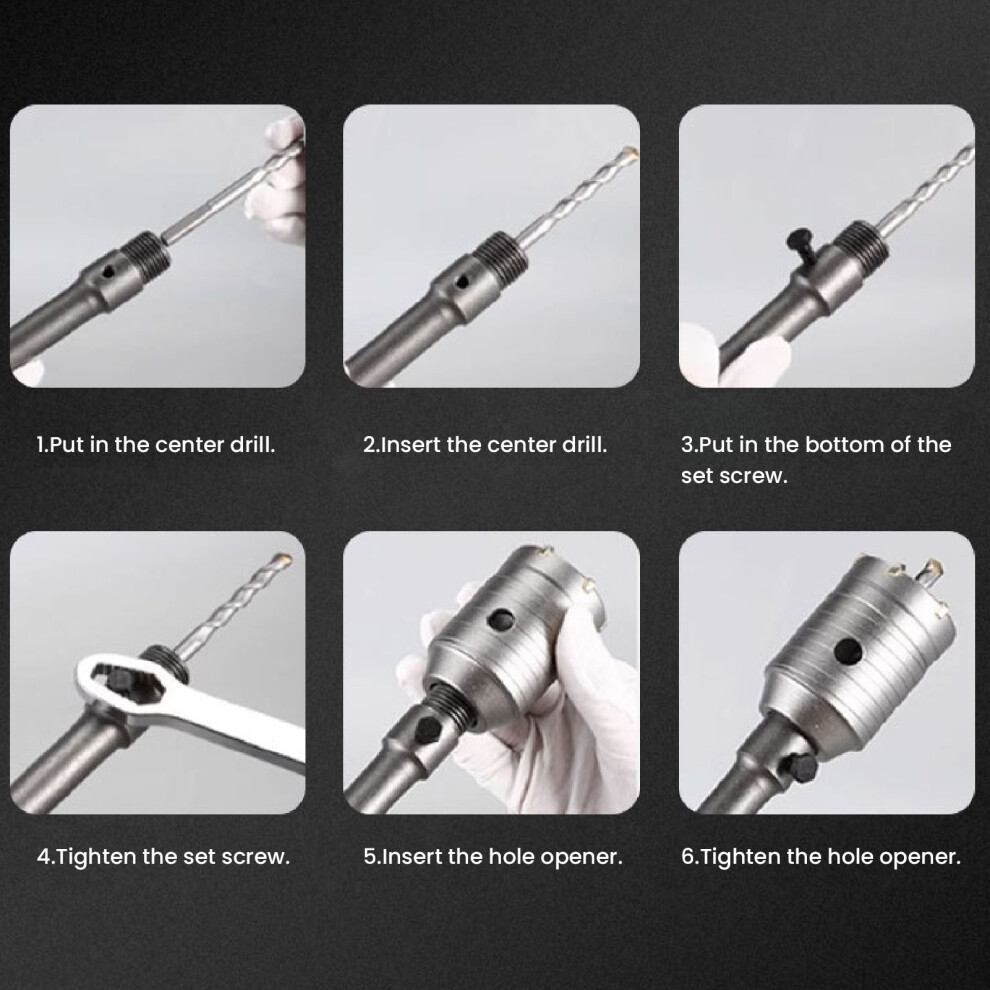 1.Put in the center drill.

2.Insert the center drill.

3.Put in the bottom of the set screw.

4.Tighten the set screw.

5.Insert the hole opener.

6.Tighten the hole opener.