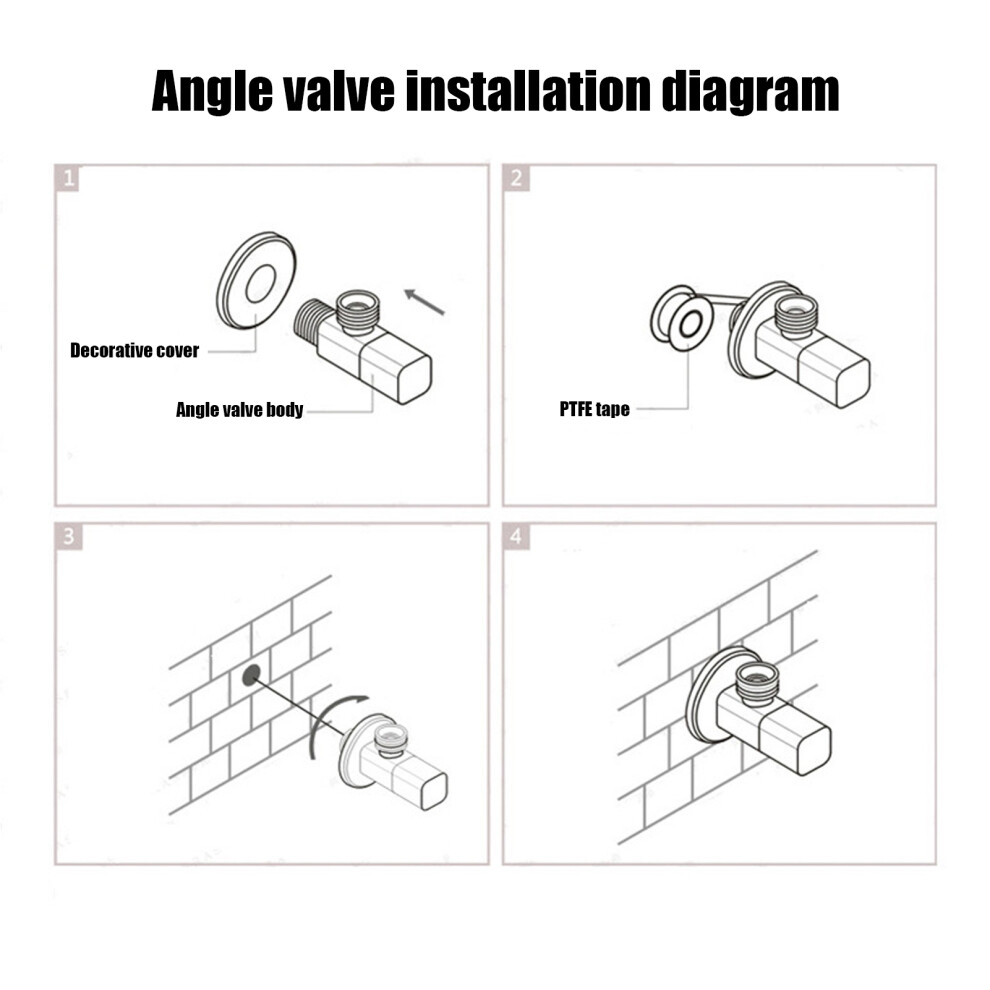 Angle valve installation diagram

1

Decorative cover

Angle valve body

2

PTFE tape

3

4