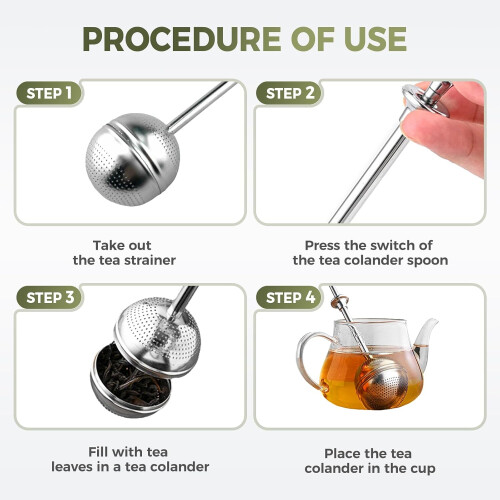 PROCEDURE OF USE

STEP 1

Take out the tea strainer

STEP 2

Press the switch of the tea colander spoon

STEP 3

Fill with tea leaves in a tea colander

STEP 4

Place the tea colander in the cup